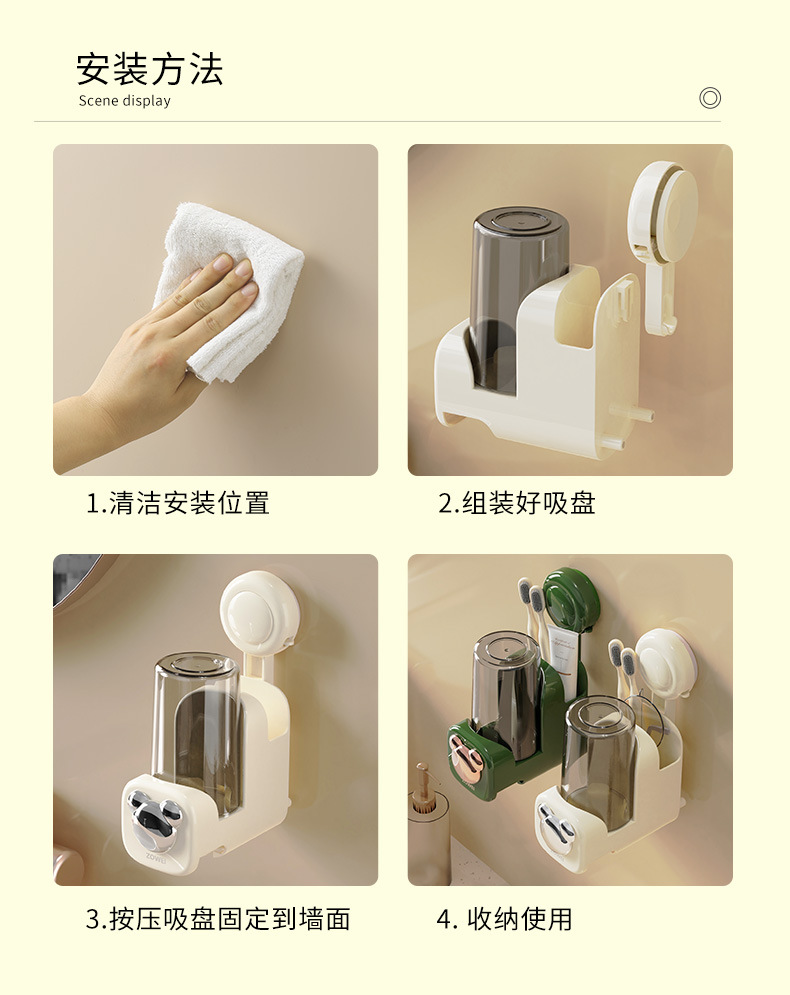 安装方法
Scene display

1.清洁安装位置

2.组装好吸盘

3.按压吸盘固定到墙面

4. 收纳使用