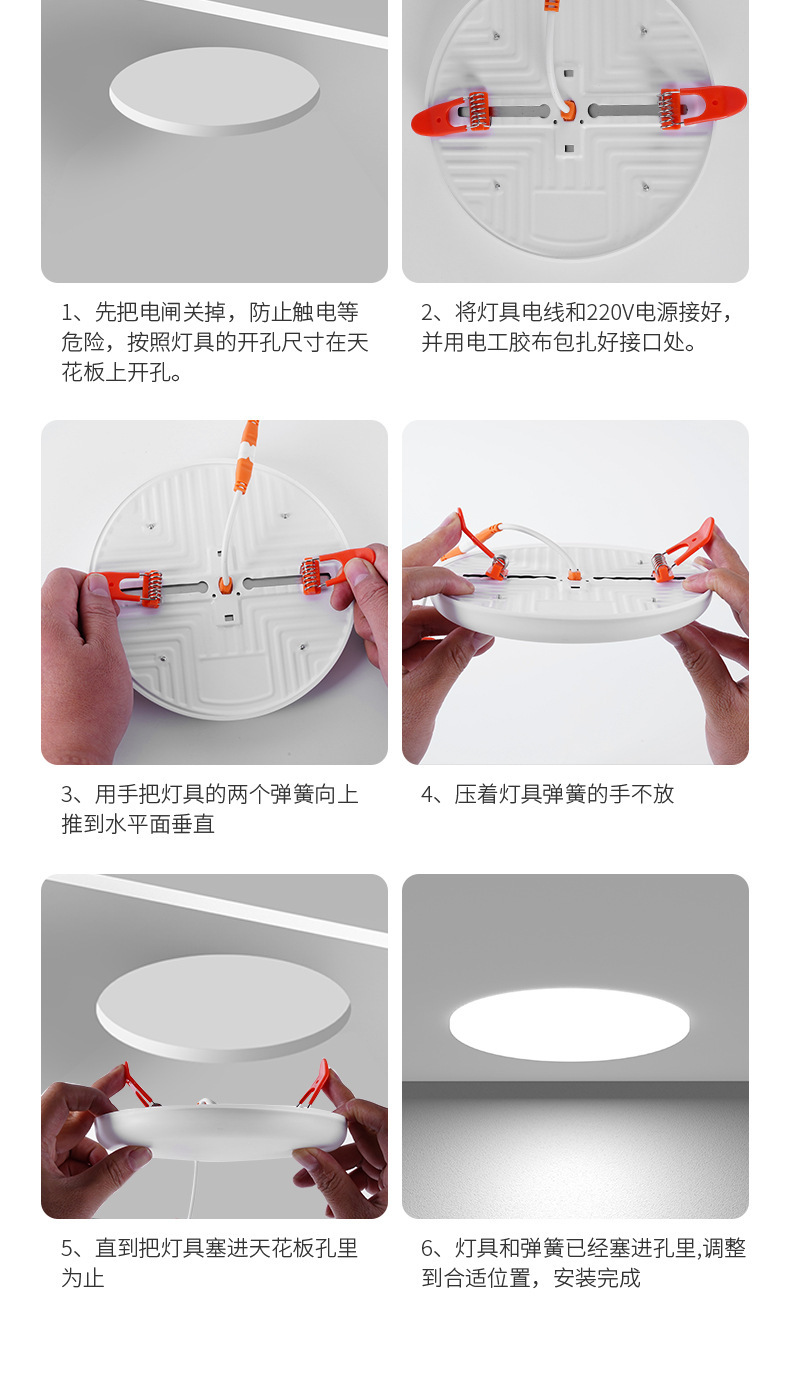 1、先把电闸关掉，防止触电等危险，按照灯具的开孔尺寸在天花板上开孔。

2、将灯具电线和220V电源接好，并用电工胶布包扎好接口处。

3、用手把灯具的两个弹簧向上推到水平面垂直

4、压着灯具弹簧的手不放

5、直到把灯具塞进天花板孔里为止

6、灯具和弹簧已经塞进孔里,调整到合适位置，安装完成