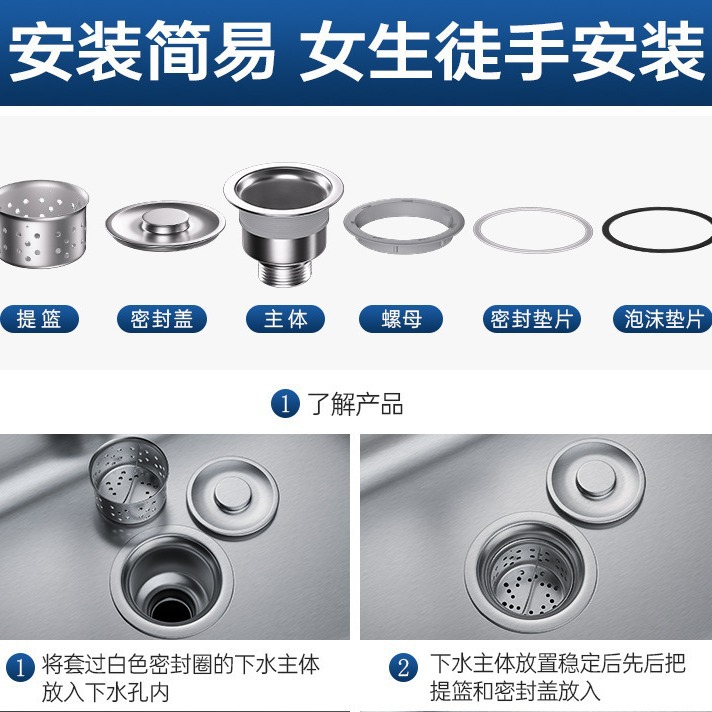 安装简易 女生徒手安装

提篮 密封盖 主体 螺母 密封垫片 泡沫垫片

1 了解产品

1 将套过白色密封圈的下水主体放入下水孔内

2 下水主体放置稳定后先后把提篮和密封盖放入