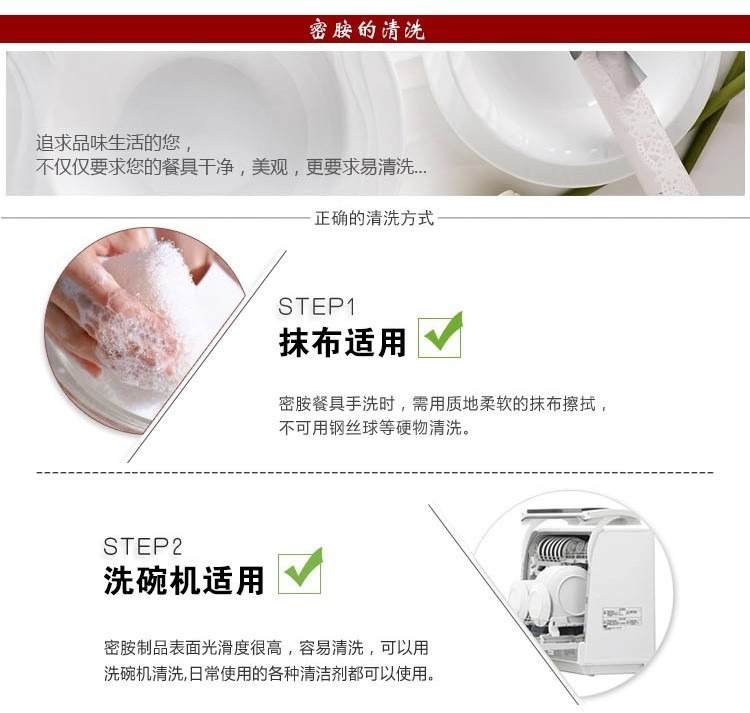 密胺的清洗

追求品味生活的您，
不仅仅要求您的餐具干净，美观，更要求易清洗...

正确的清洗方式

STEP1
抹布适用

密胺餐具手洗时，需用质地柔软的抹布擦拭，不可用钢丝球等硬物清洗。

STEP2
洗碗机适用

密胺制品表面光滑度很高，容易清洗，可以用洗碗机清洗,日常使用的各种清洁剂都可以使用。