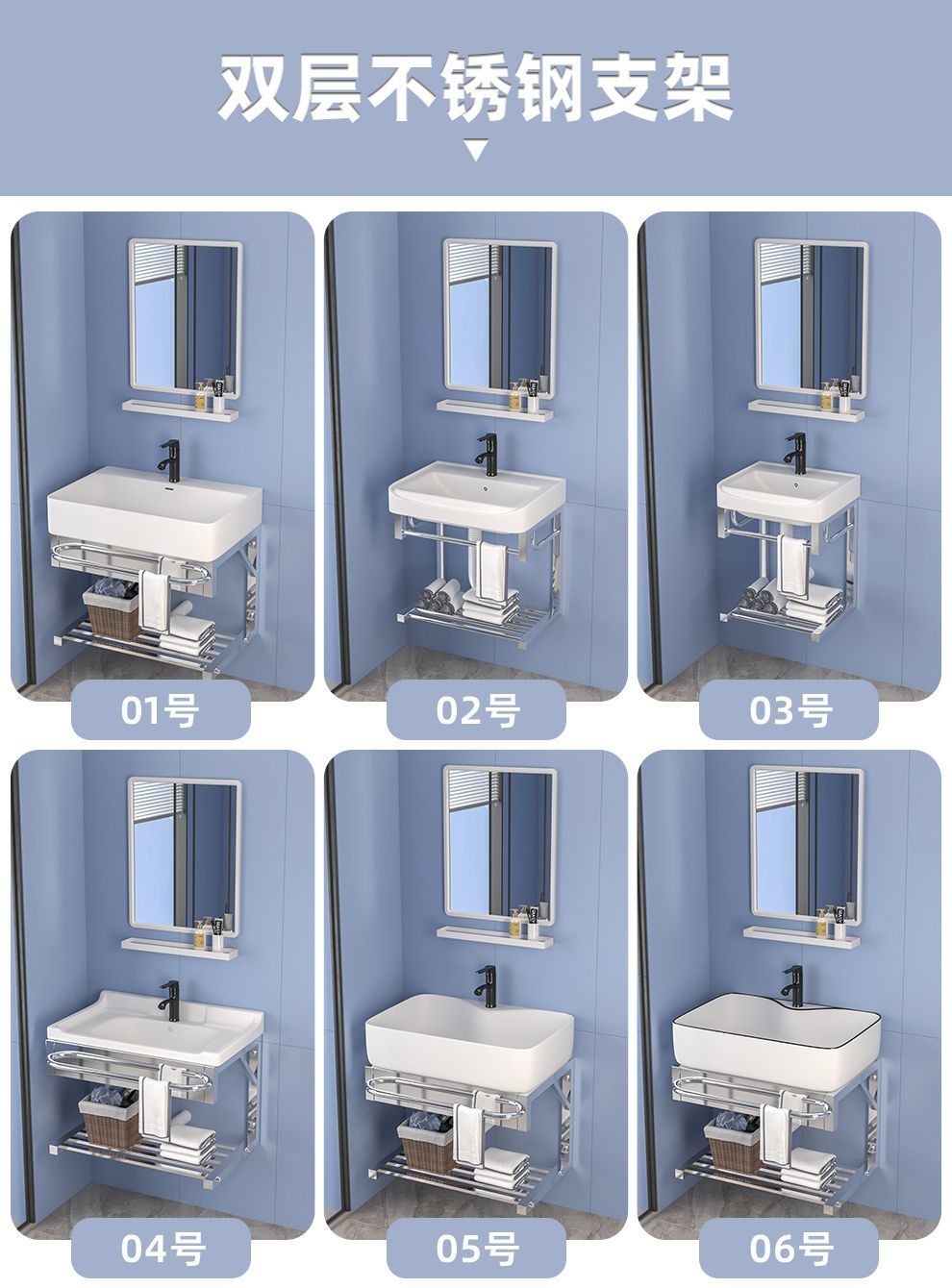 双层不锈钢支架

01号

02号

03号

04号

05号

06号