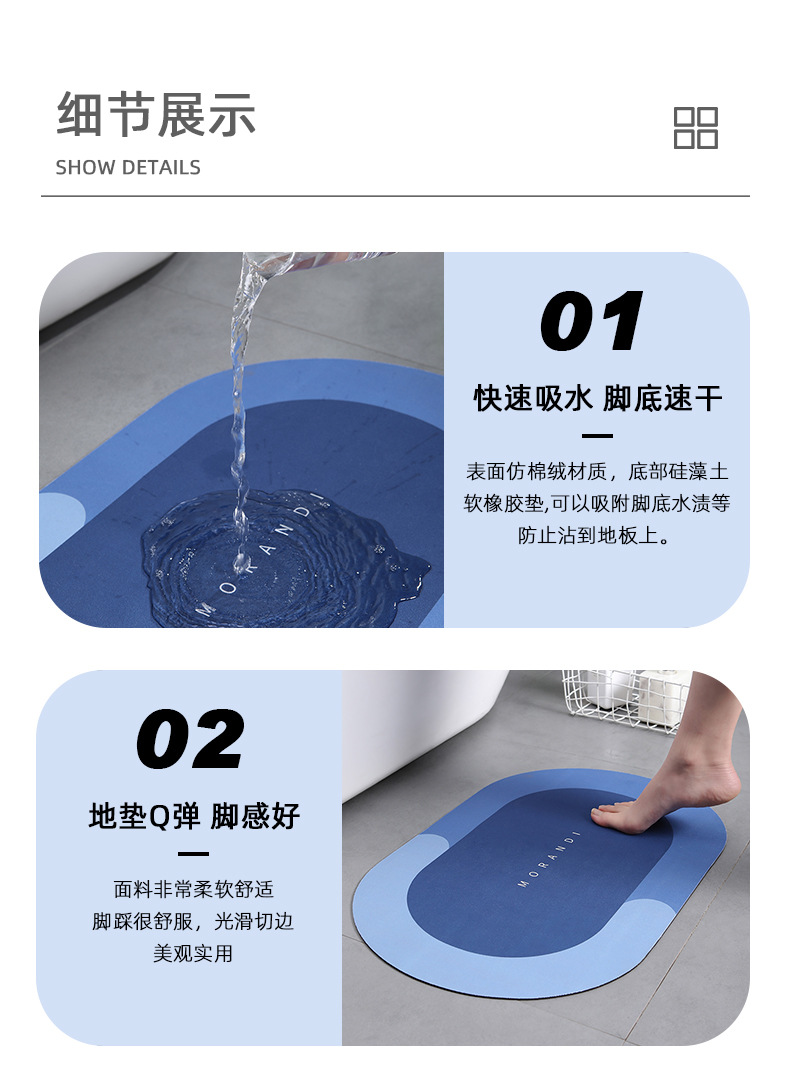 细节展示
SHOW DETAILS

MORANDI

01
快速吸水 脚底速干
表面仿棉绒材质，底部硅藻土软橡胶垫,可以吸附脚底水渍等防止沾到地板上。

02
地垫Q弹 脚感好
面料非常柔软舒适
脚踩很舒服，光滑切边
美观实用

MORANDI