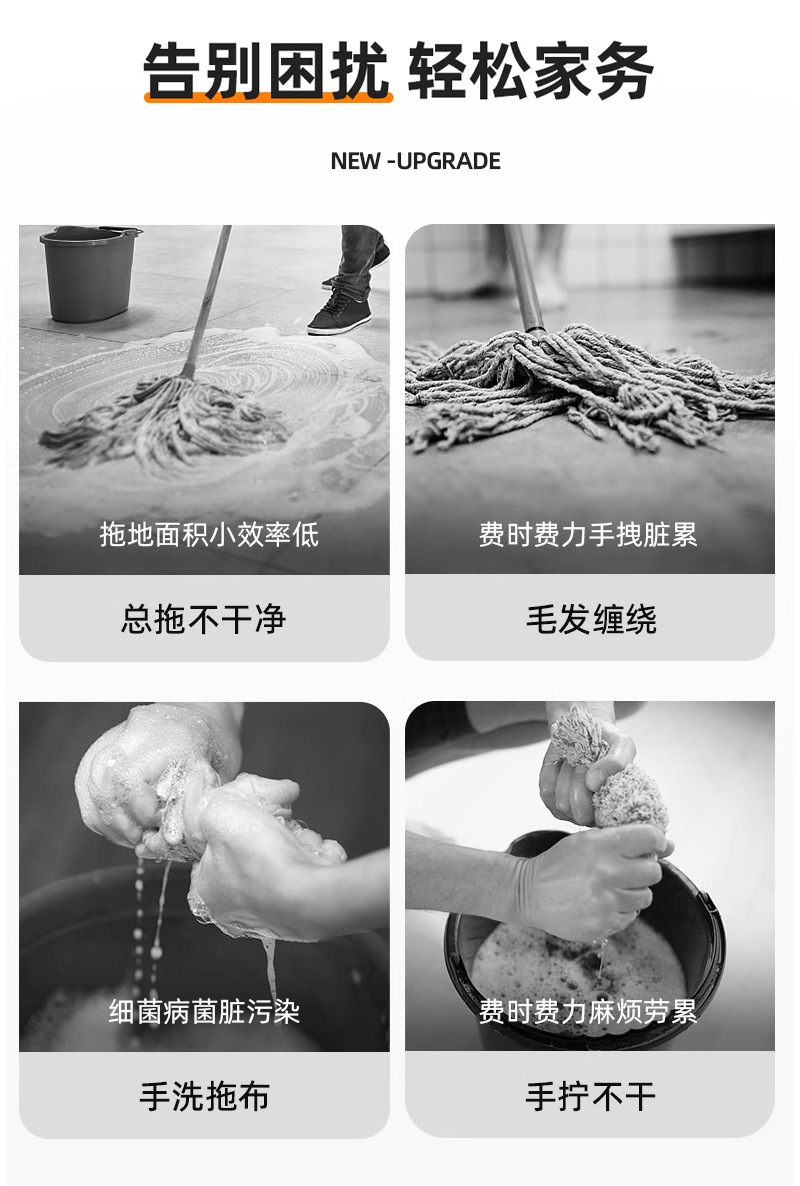 告别困扰 轻松家务

NEW -UPGRADE

拖地面积小效率低

总拖不干净

费时费力手拽脏累

毛发缠绕

细菌病菌脏污染

手洗拖布

费时费力麻烦劳累

手拧不干