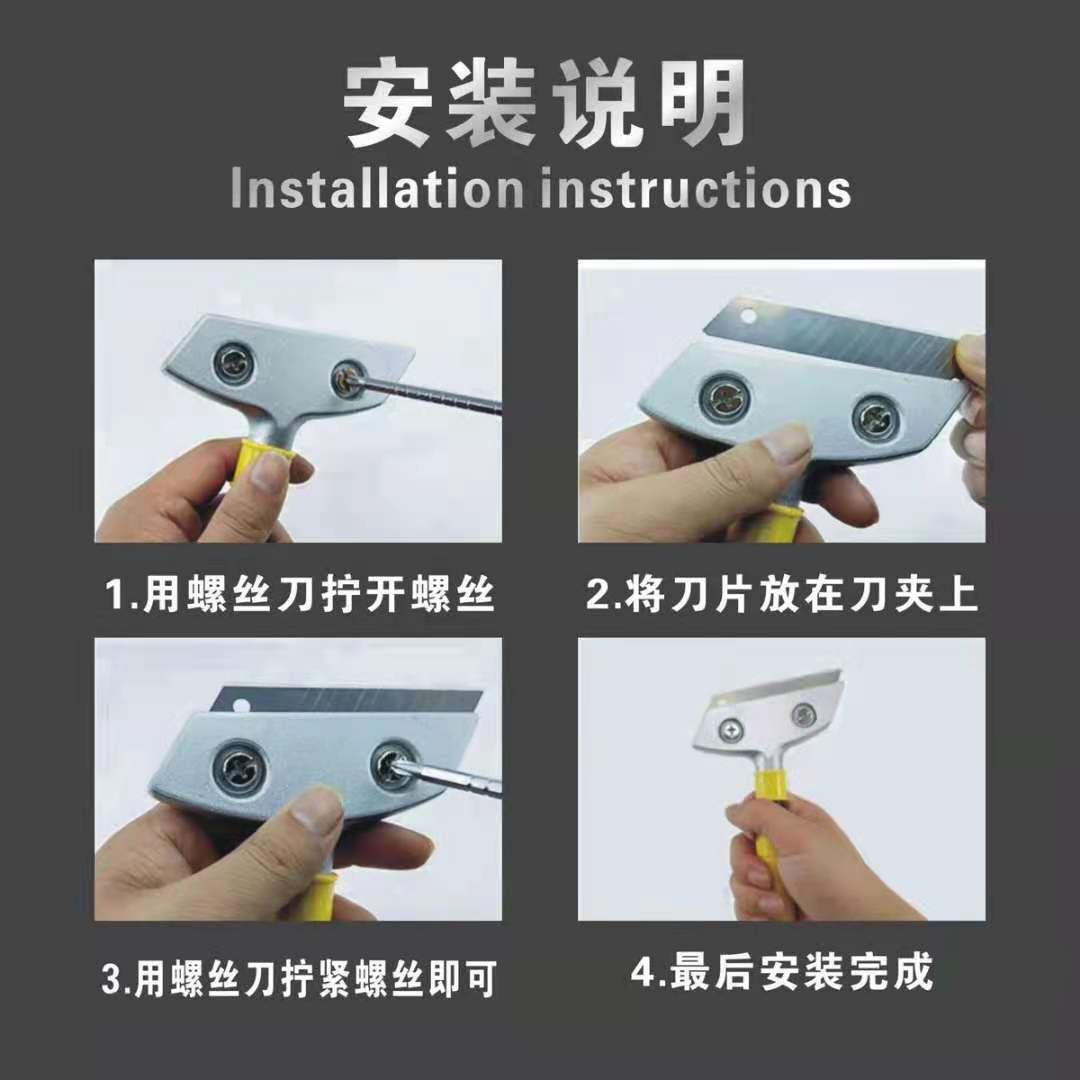 安装说明
Installation instructions

1.用螺丝刀拧开螺丝

2.将刀片放在刀夹上

3.用螺丝刀拧紧螺丝即可

4.最后安装完成