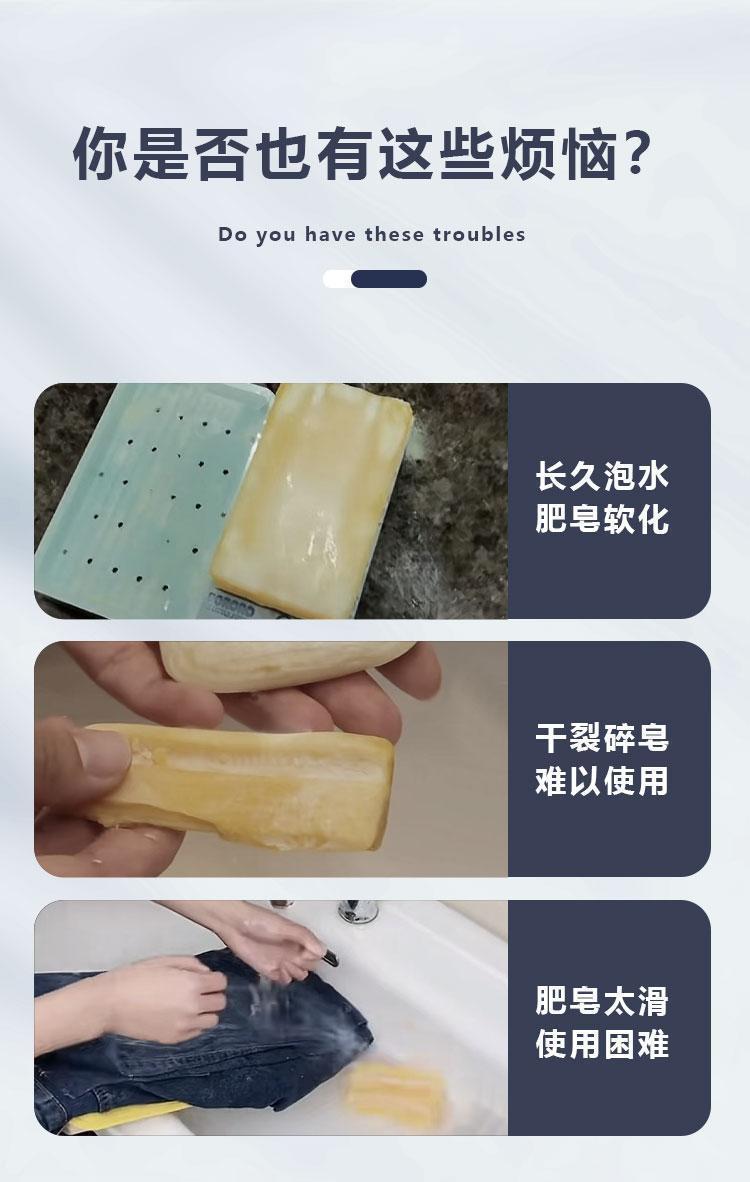 你是否也有这些烦恼？

Do you have these troubles

长久泡水
肥皂软化

干裂碎皂
难以使用

肥皂太滑
使用困难