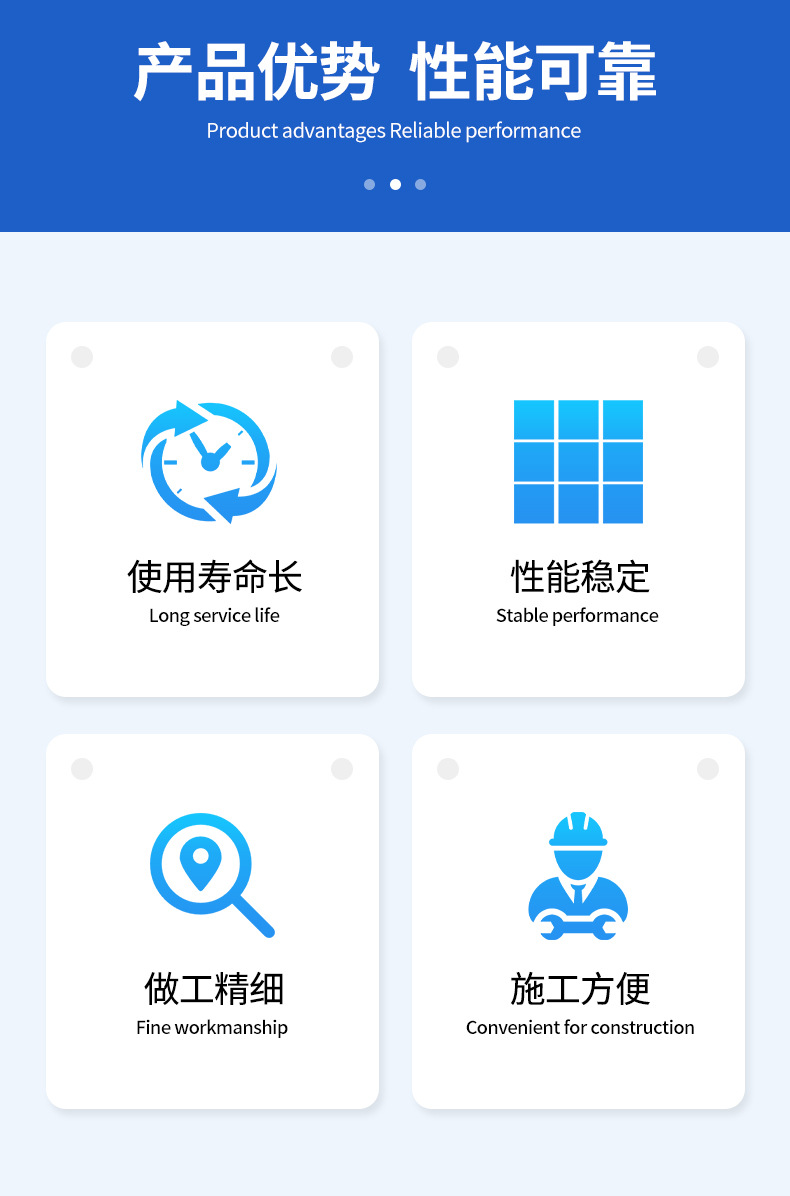 产品优势 性能可靠
Product advantages Reliable performance

使用寿命长
Long service life

性能稳定
Stable performance

做工精细
Fine workmanship

施工方便
Convenient for construction