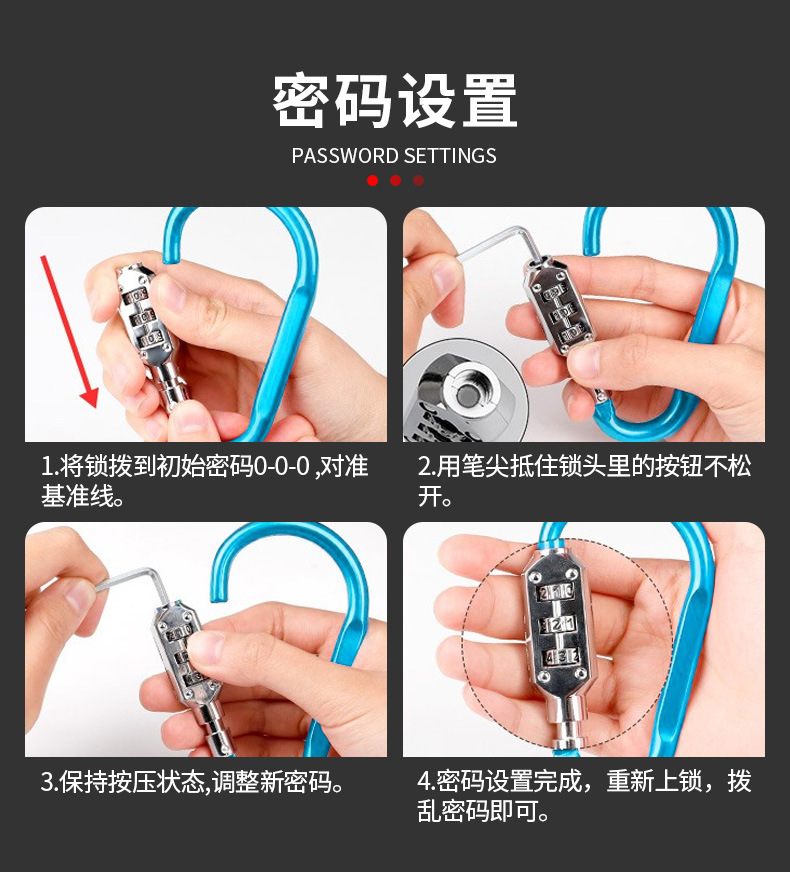 密码设置
PASSWORD SETTINGS

1.将锁拨到初始密码0-0-0 ,对准基准线。

2.用笔尖抵住锁头里的按钮不松开。

3.保持按压状态,调整新密码。

4.密码设置完成，重新上锁，拨乱密码即可。