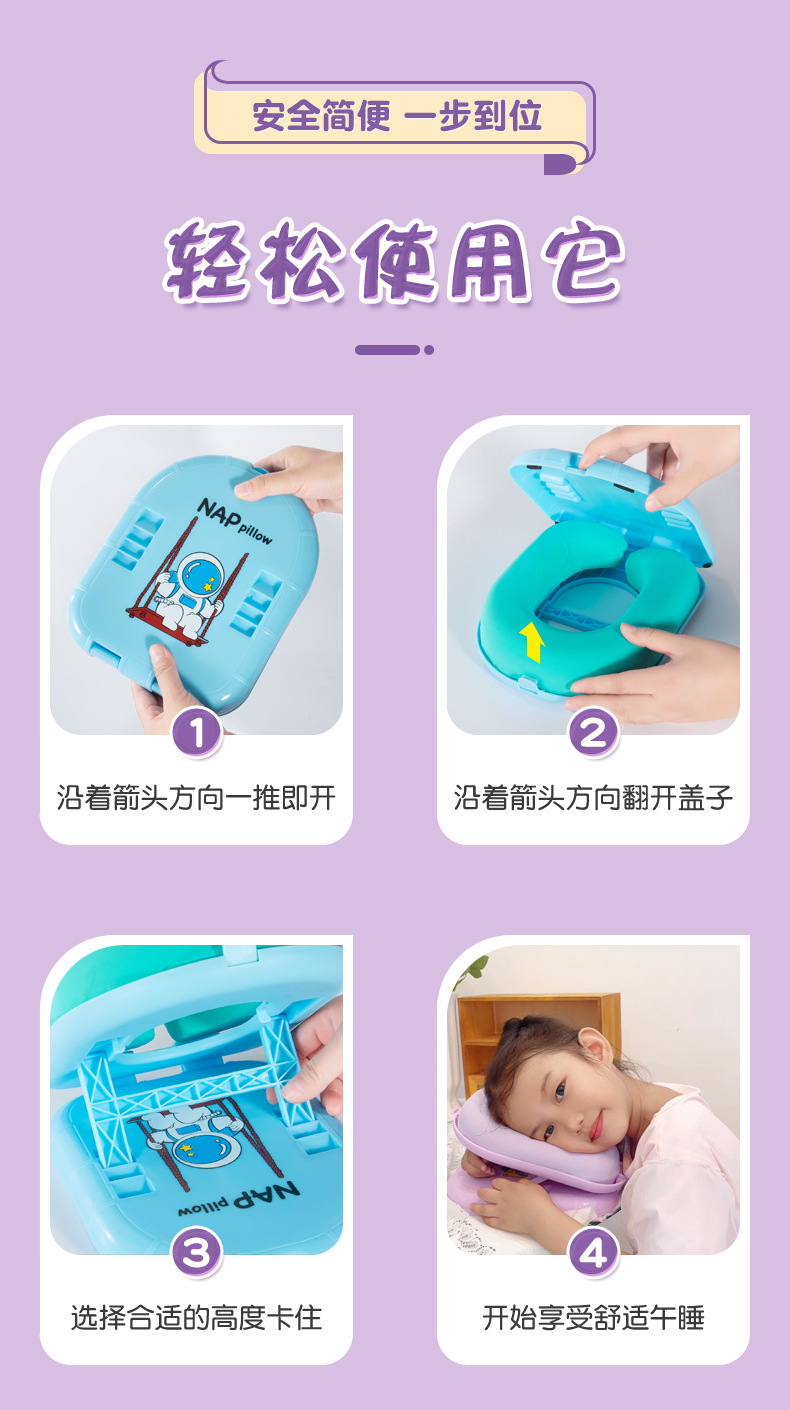 安全简便 一步到位

轻松使用它

NAP pillow

1

沿着箭头方向一推即开

2

沿着箭头方向翻开盖子

NAP pillow

3

选择合适的高度卡住

4

开始享受舒适午睡