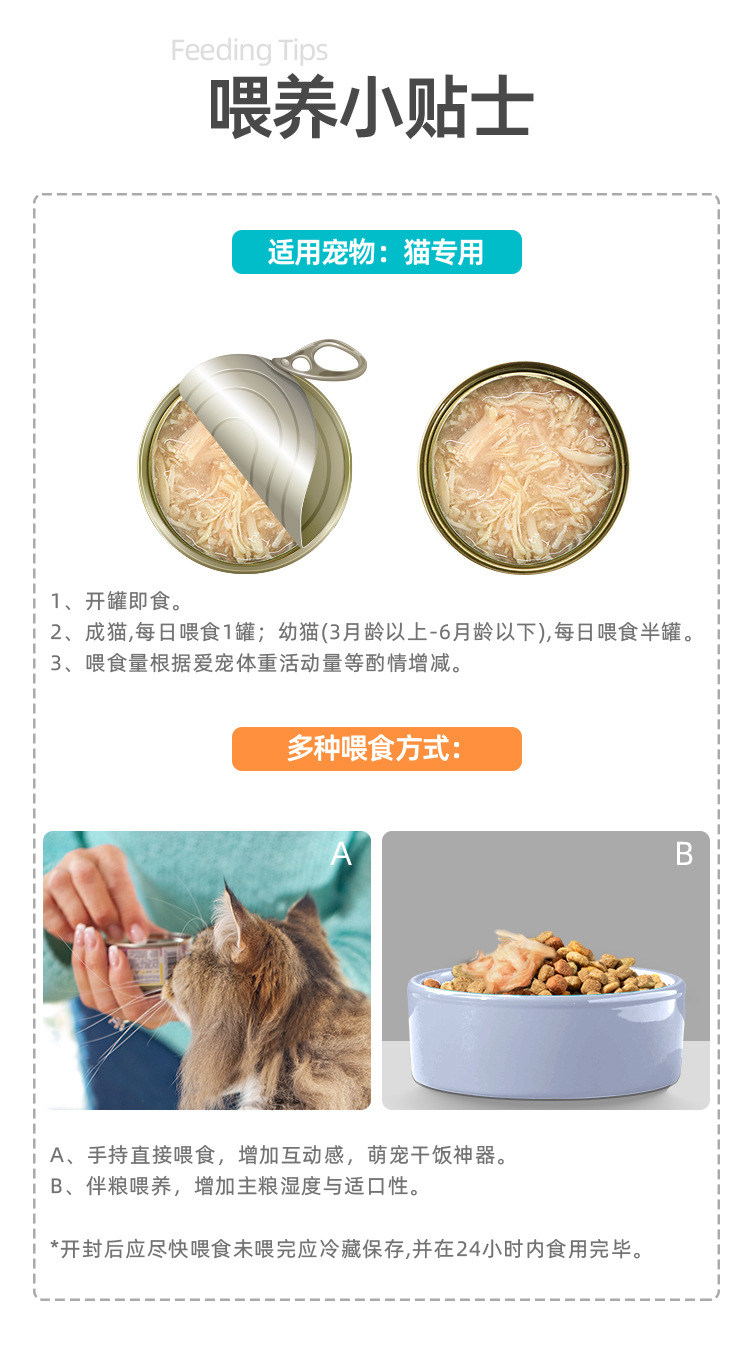 Feeding Tips
喂养小贴士

适用宠物：猫专用

1、开罐即食。
2、成猫,每日喂食1罐；幼猫(3月龄以上-6月龄以下),每日喂食半罐。
3、喂食量根据爱宠体重活动量等酌情增减。

多种喂食方式:

A

B

A、手持直接喂食，增加互动感，萌宠干饭神器。
B、伴粮喂养，增加主粮湿度与适口性。

*开封后应尽快喂食未喂完应冷藏保存,并在24小时内食用完毕。