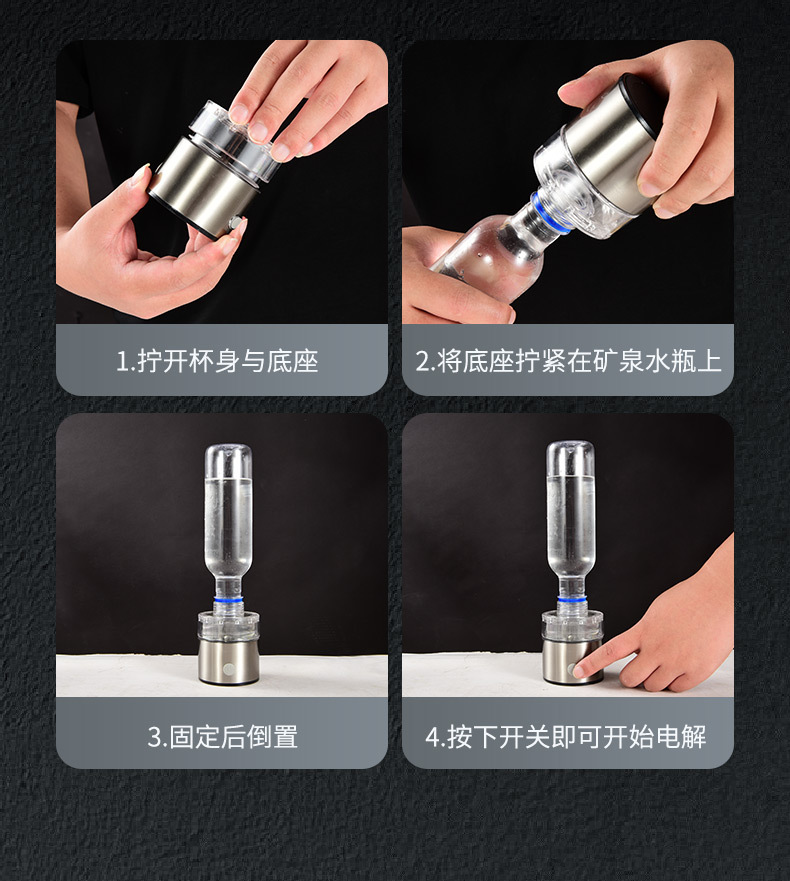 1.拧开杯身与底座

2.将底座拧紧在矿泉水瓶上

3.固定后倒置

4.按下开关即可开始电解