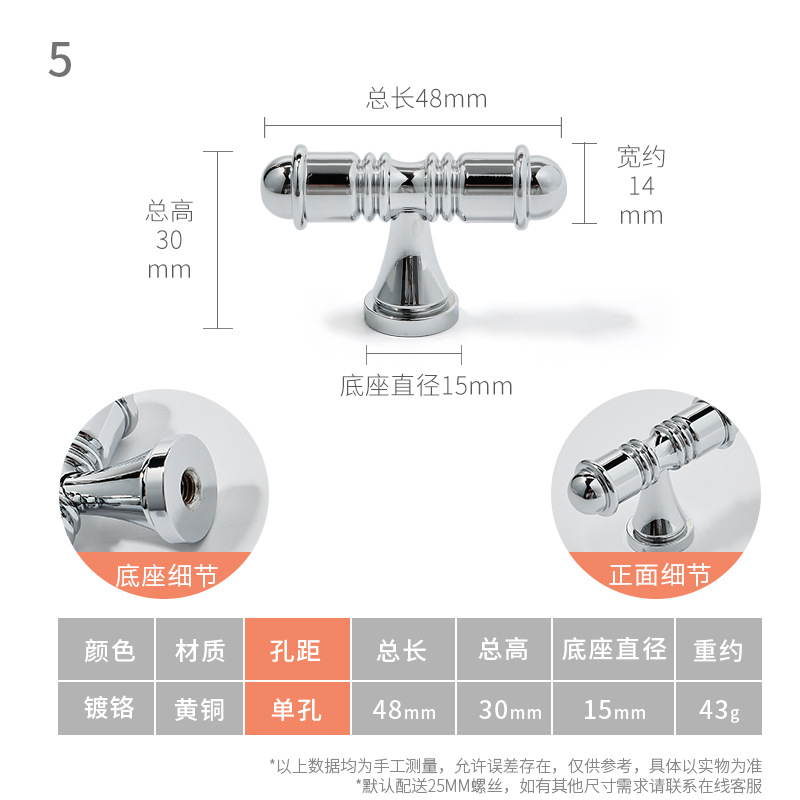 5

总长48mm

总高
30
mm

宽约
14
mm

底座直径15mm

底座细节

正面细节

| 颜色 | 材质 | 孔距 | 总长 | 总高 | 底座直径 | 重约 |
|---|---|---|---|---|---|---|
| 镀铬 | 黄铜 | 单孔 | 48mm | 30mm | 15mm | 43g |

*以上数据均为手工测量，允许误差存在，仅供参考，具体以实物为准
*默认配送25MM螺丝，如有其他尺寸需求请联系在线客服