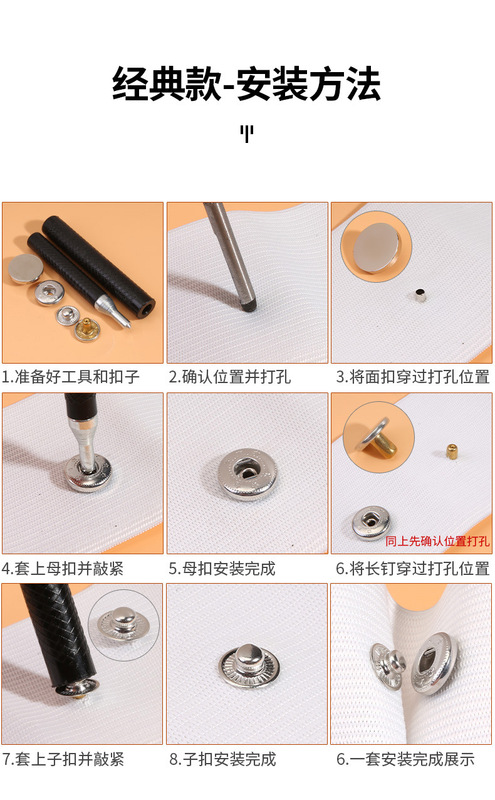 经典款-安装方法

1.准备好工具和扣子

2.确认位置并打孔

3.将面扣穿过打孔位置

4.套上母扣并敲紧

5.母扣安装完成

同上先确认位置打孔

6.将长钉穿过打孔位置

7.套上子扣并敲紧

8.子扣安装完成

6.一套安装完成展示