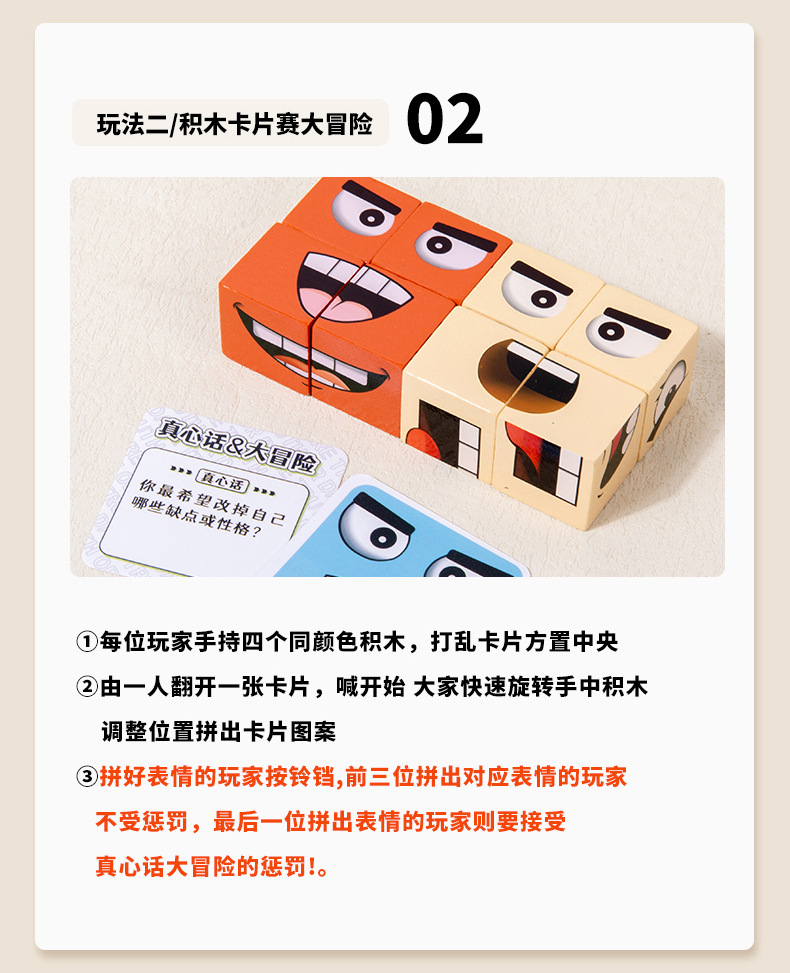 玩法二/积木卡片赛大冒险 02

真心话&大冒险

真心话

你最希望改掉自己哪些缺点或性格?

①每位玩家手持四个同颜色积木，打乱卡片方置中央

②由一人翻开一张卡片，喊开始 大家快速旋转手中积木调整位置拼出卡片图案

③拼好表情的玩家按铃铛,前三位拼出对应表情的玩家不受惩罚，最后一位拼出表情的玩家则要接受真心话大冒险的惩罚!。