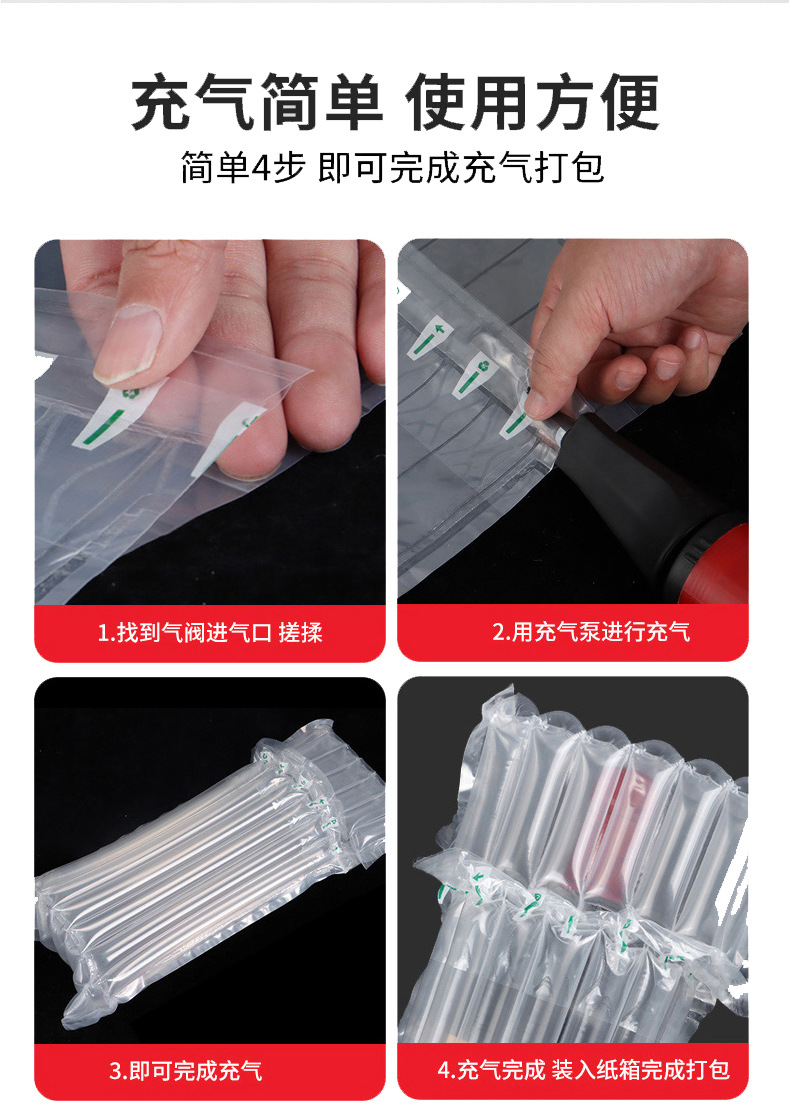 充气简单 使用方便

简单4步 即可完成充气打包

1.找到气阀进气口 搓揉

2.用充气泵进行充气

3.即可完成充气

4.充气完成 装入纸箱完成打包