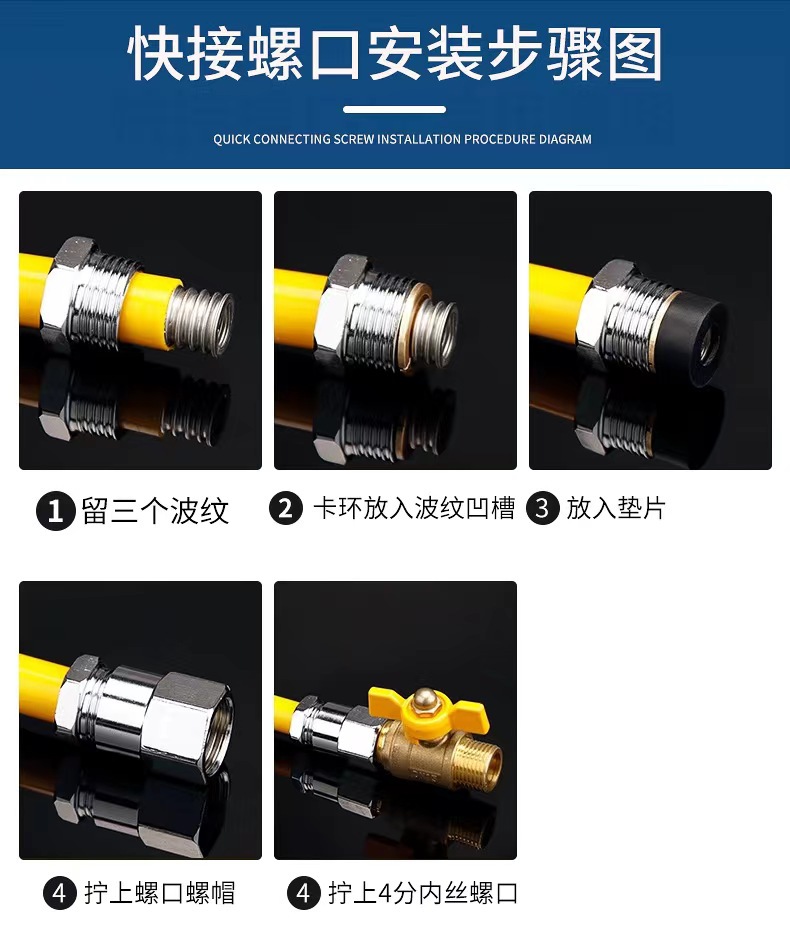 快接螺口安装步骤图

QUICK CONNECTING SCREW INSTALLATION PROCEDURE DIAGRAM

1 留三个波纹

2 卡环放入波纹凹槽

3 放入垫片

4 拧上螺口螺帽

4 拧上4分内丝螺口