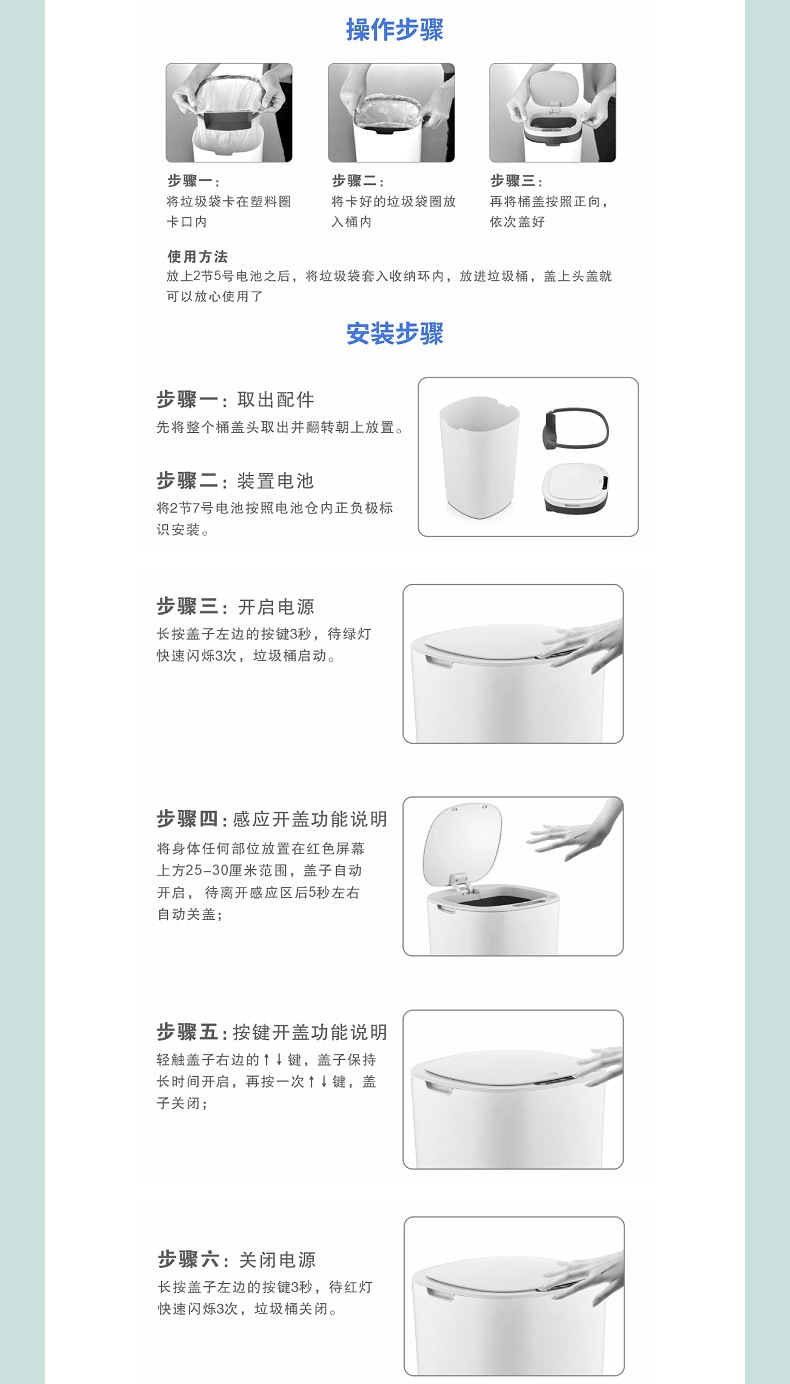 操作步骤

步骤一：
将垃圾袋卡在塑料圈卡口内

步骤二：
将卡好的垃圾袋圈放入桶内

步骤三：
再将桶盖按照正向，依次盖好

使用方法
放上2节5号电池之后，将垃圾袋套入收纳环内，放进垃圾桶，盖上头盖就可以放心使用了

安装步骤

步骤一：取出配件
先将整个桶盖头取出并翻转朝上放置。

步骤二：装置电池
将2节7号电池按照电池仓内正负极标识安装。

步骤三：开启电源
长按盖子左边的按键3秒，待绿灯快速闪烁3次，垃圾桶启动。

步骤四：感应开盖功能说明
将身体任何部位放置在红色屏幕上方25-30厘米范围，盖子自动开启，待离开感应区后5秒左右自动关盖；

步骤五：按键开盖功能说明
轻触盖子右边的↑↓键，盖子保持长时间开启，再按一次↑↓键，盖子关闭；

步骤六：关闭电源
长按盖子左边的按键3秒，待红灯快速闪烁3次，垃圾桶关闭。