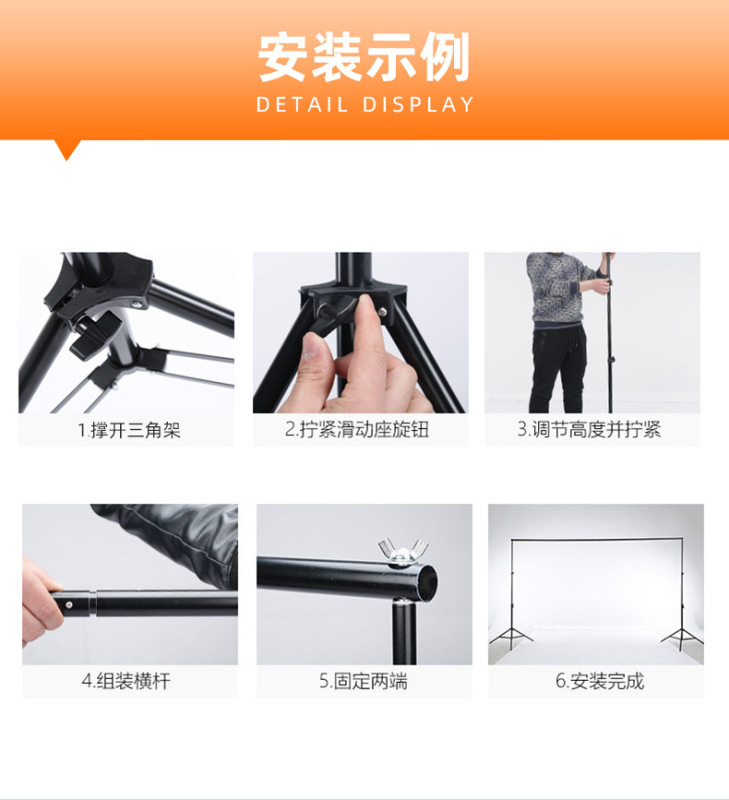 安装示例
DETAIL DISPLAY

1.撑开三角架

2.拧紧滑动座旋钮

3.调节高度并拧紧

4.组装横杆

5.固定两端

6.安装完成