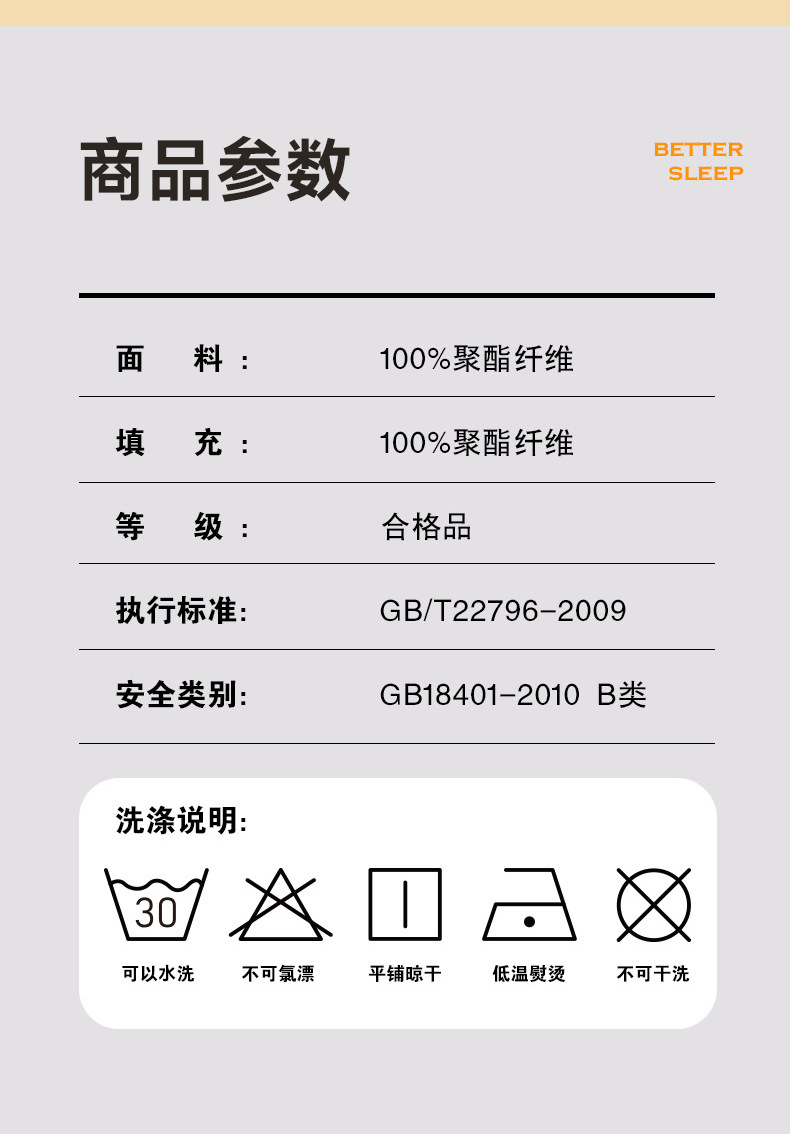 商品参数

BETTER
SLEEP

面 料: 100%聚酯纤维

填 充: 100%聚酯纤维

等 级: 合格品

执行标准: GB/T22796-2009

安全类别: GB18401-2010 B类

洗涤说明:

30

可以水洗 不可氯漂 平铺晾干 低温熨烫 不可干洗