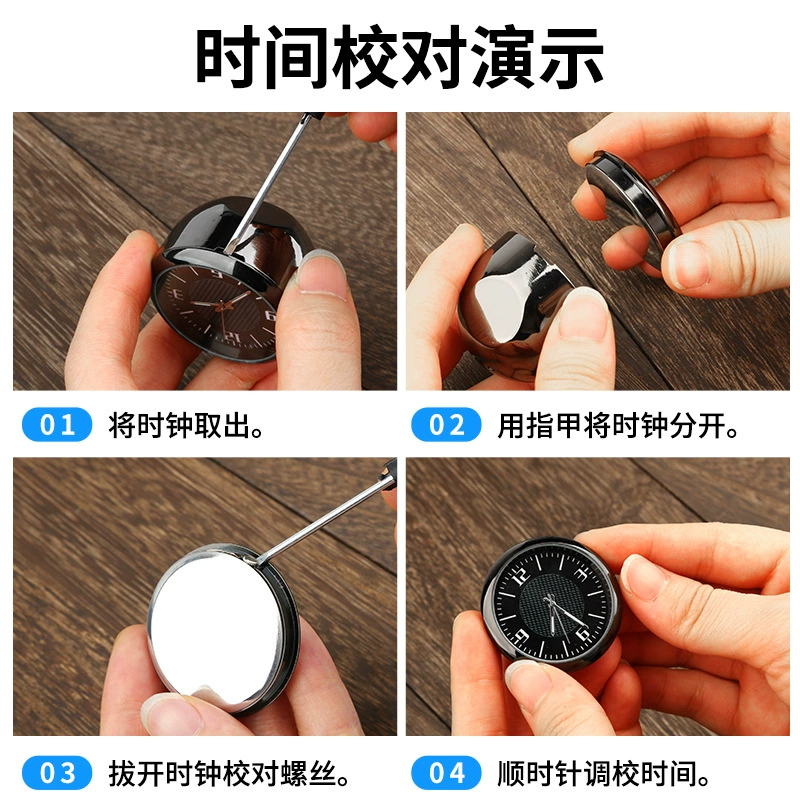 时间校对演示

01 将时钟取出。

02 用指甲将时钟分开。

03 拔开时钟校对螺丝。

04 顺时针调校时间。