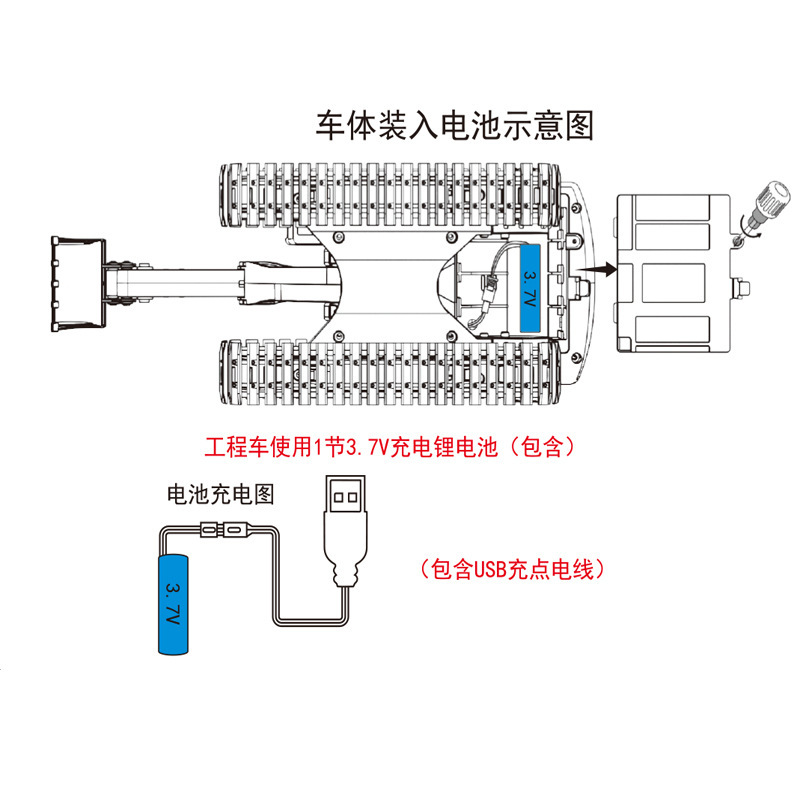 车体装入电池示意图

3.7V

工程车使用1节3.7V充电锂电池（包含）

电池充电图

3.7V

（包含USB充点电线）