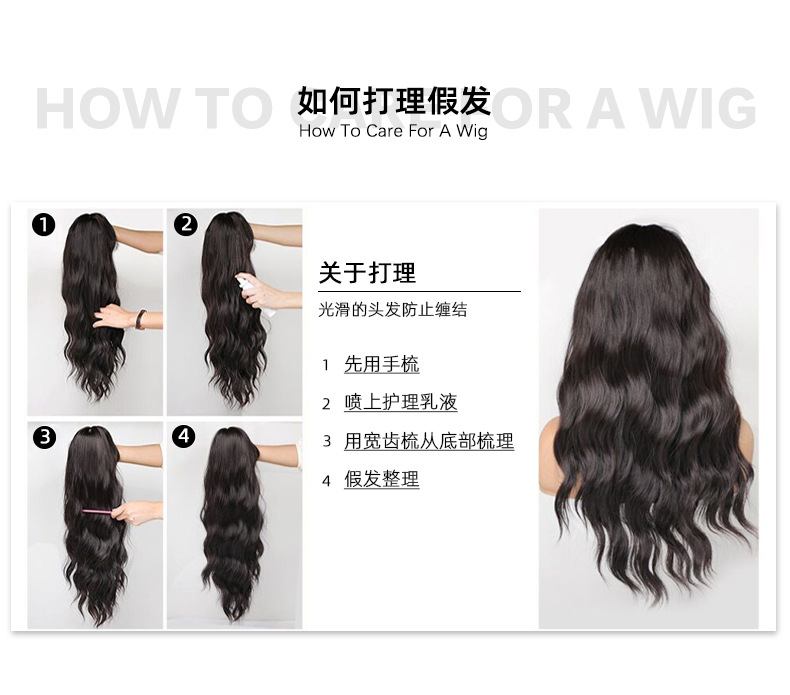 HOW TO CARE FOR A WIG
如何打理假发
How To Care For A Wig

1
2
3
4

关于打理
光滑的头发防止缠结

1 先用手梳
2 喷上护理乳液
3 用宽齿梳从底部梳理
4 假发整理