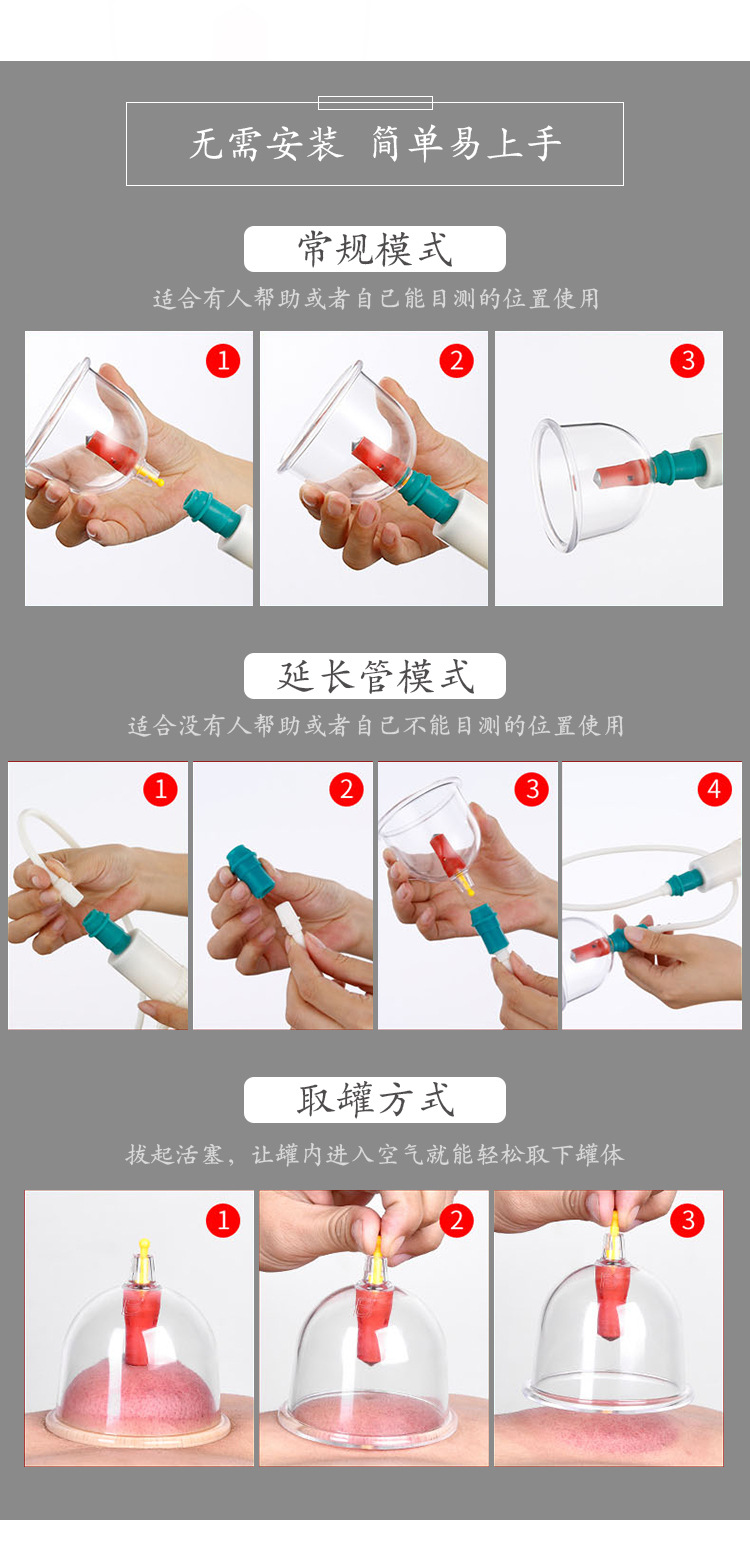 无需安装 简单易上手

常规模式

适合有人帮助或者自己能目测的位置使用

1

2

3

延长管模式

适合没有人帮助或者自己不能目测的位置使用

1

2

3

4

取罐方式

拔起活塞，让罐内进入空气就能轻松取下罐体

1

2

3