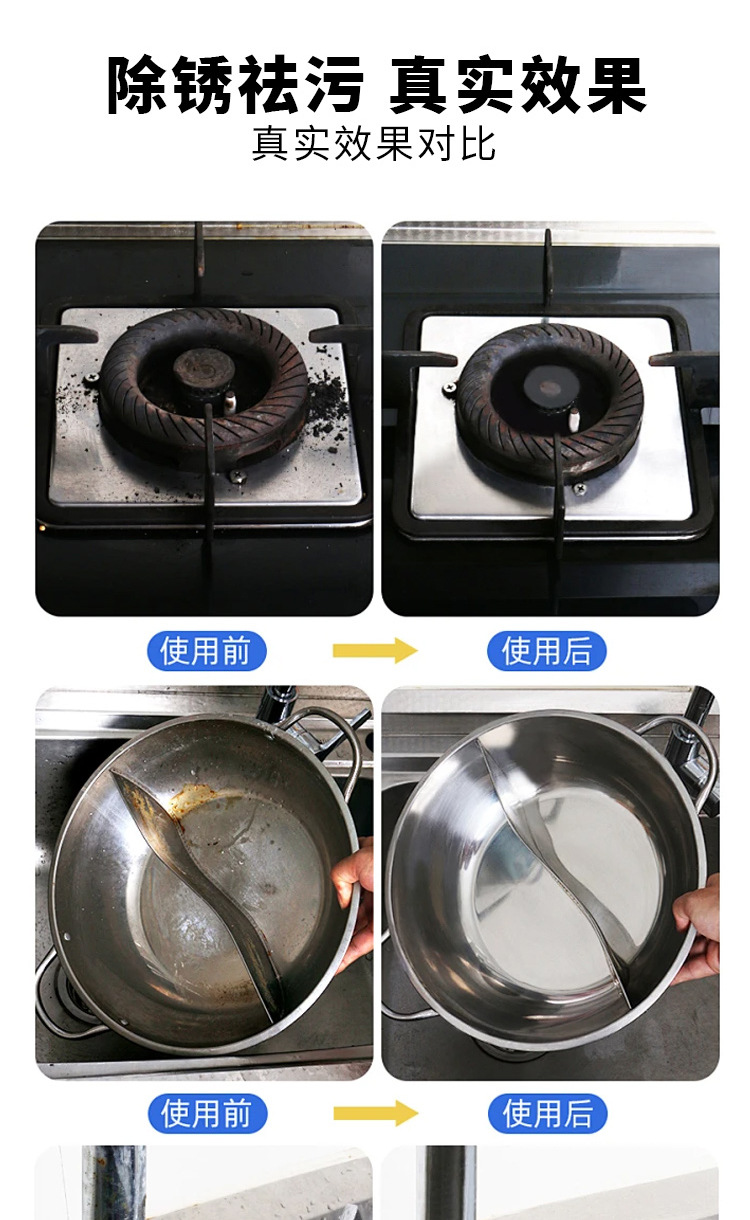 除锈祛污 真实效果
真实效果对比

使用前

使用后

使用前

使用后