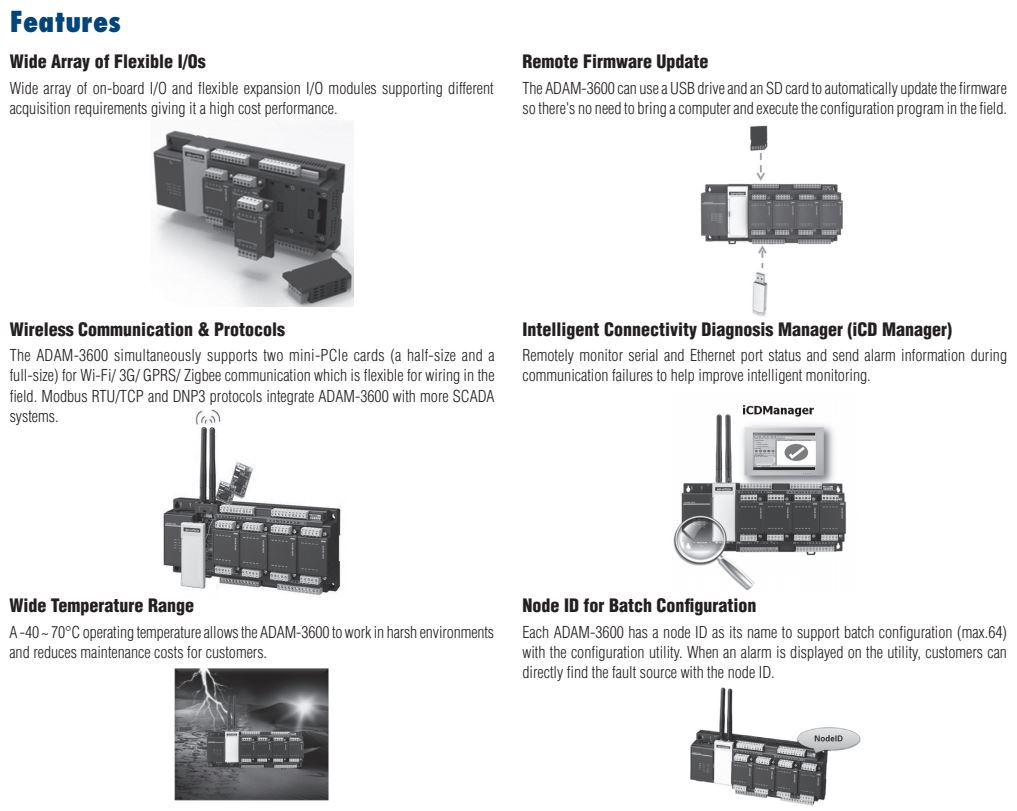 Features

Wide Array of Flexible I/Os

Wide array of on-board I/O and flexible expansion I/O modules supporting different acquisition requirements giving it a high cost performance.

Wireless Communication & Protocols

The ADAM-3600 simultaneously supports two mini-PCIe cards (a half-size and a full-size) for Wi-Fi/ 3G/ GPRS/ Zigbee communication which is flexible for wiring in the field. Modbus RTU/TCP and DNP3 protocols integrate ADAM-3600 with more SCADA systems.

Wide Temperature Range

A -40 ~ 70°C operating temperature allows the ADAM-3600 to work in harsh environments and reduces maintenance costs for customers.

Remote Firmware Update

The ADAM-3600 can use a USB drive and an SD card to automatically update the firmware so there's no need to bring a computer and execute the configuration program in the field.

Intelligent Connectivity Diagnosis Manager (iCD Manager)

Remotely monitor serial and Ethernet port status and send alarm information during communication failures to help improve intelligent monitoring.

iCDManager

Node ID for Batch Configuration

Each ADAM-3600 has a node ID as its name to support batch configuration (max.64) with the configuration utility. When an alarm is displayed on the utility, customers can directly find the fault source with the node ID.

NodeID