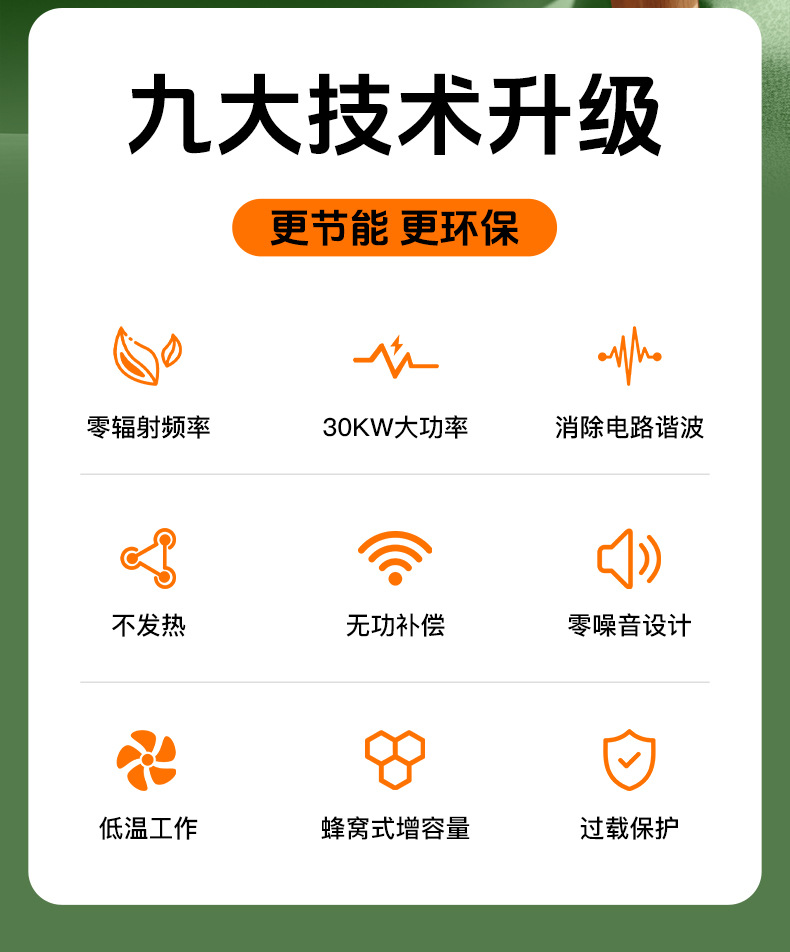 九大技术升级

更节能 更环保

零辐射频率

30KW大功率

消除电路谐波

不发热

无功补偿

零噪音设计

低温工作

蜂窝式增容量

过载保护