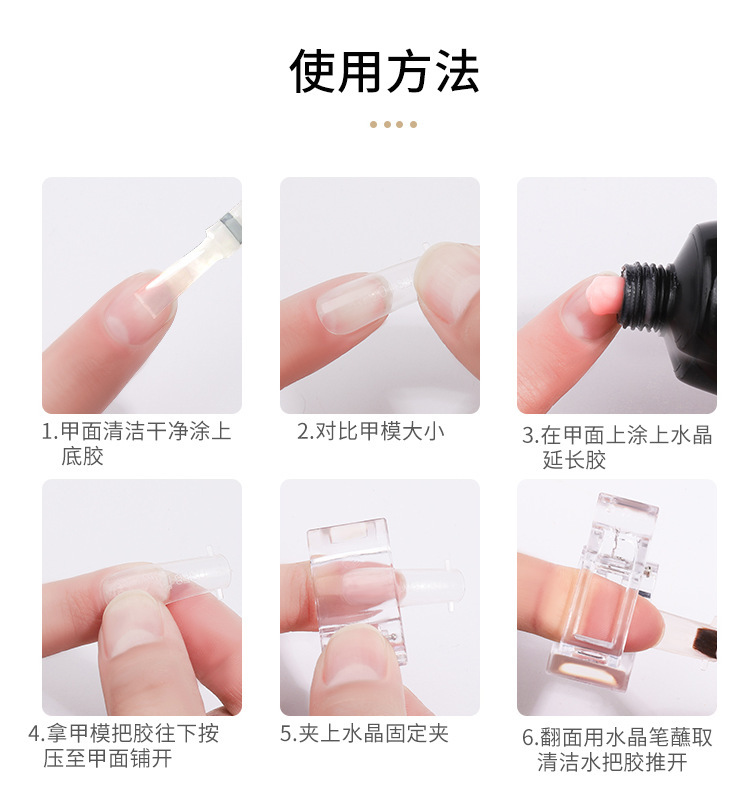 使用方法

1.甲面清洁干净涂上底胶

2.对比甲模大小

3.在甲面上涂上水晶延长胶

4.拿甲模把胶往下按压至甲面铺开

5.夹上水晶固定夹

6.翻面用水晶笔蘸取清洁水把胶推开