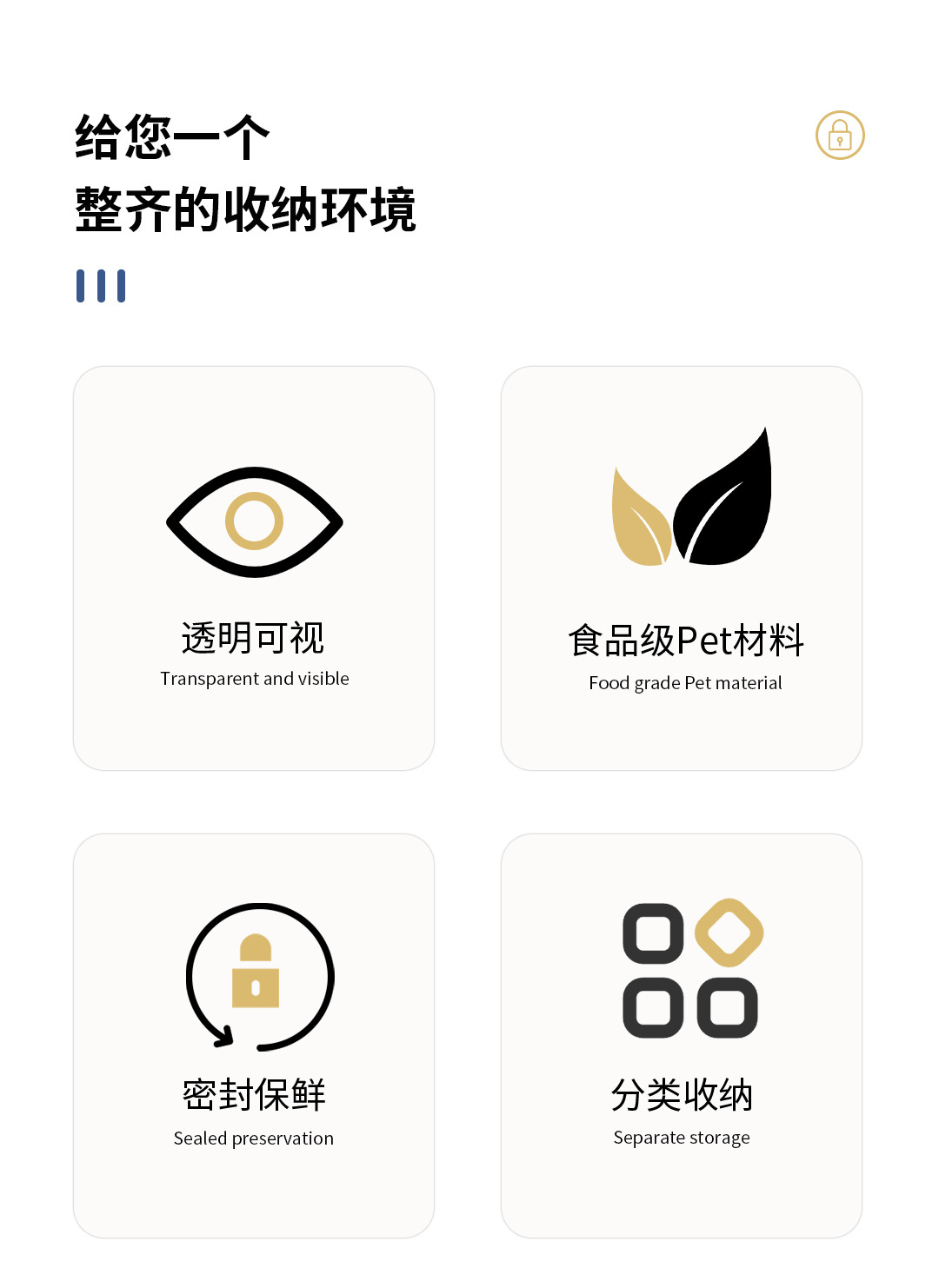 给您一个
整齐的收纳环境

透明可视
Transparent and visible

食品级Pet材料
Food grade Pet material

密封保鲜
Sealed preservation

分类收纳
Separate storage