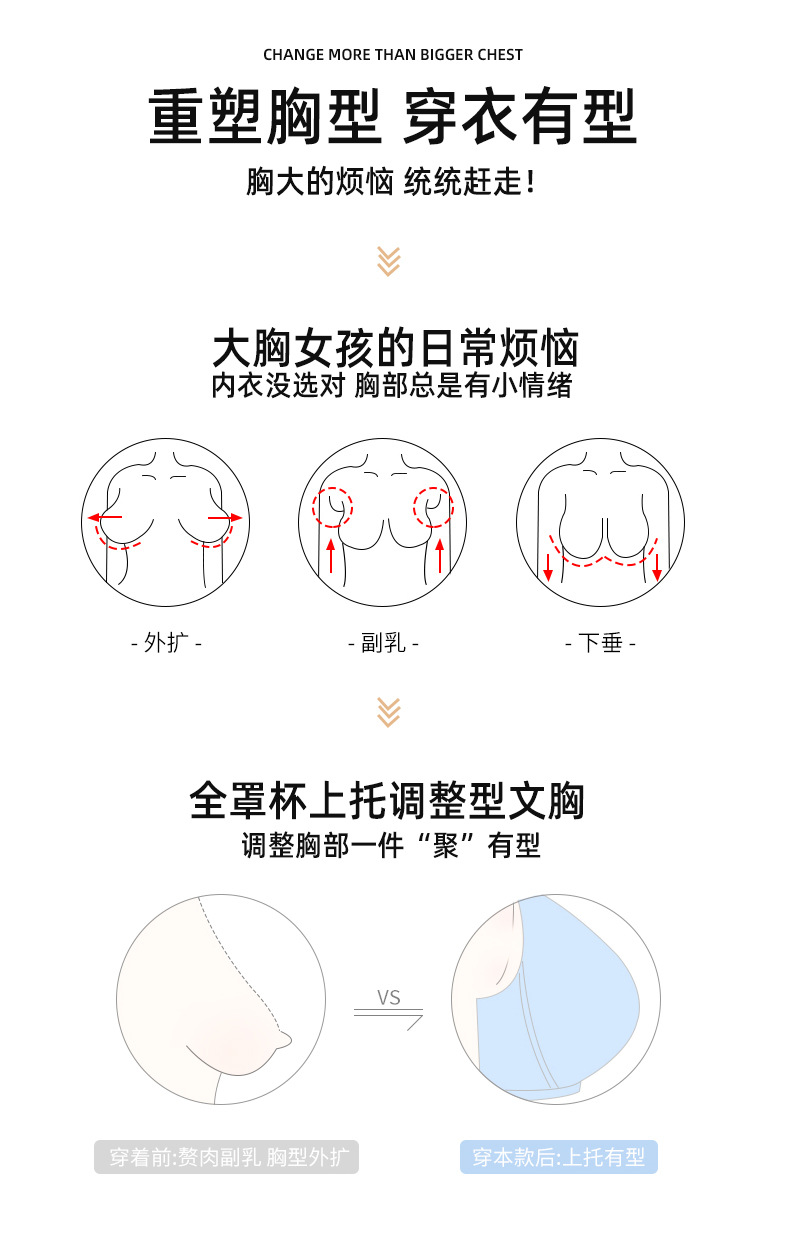 CHANGE MORE THAN BIGGER CHEST

重塑胸型 穿衣有型

胸大的烦恼 统统赶走!

大胸女孩的日常烦恼

内衣没选对 胸部总是有小情绪

- 外扩 -

- 副乳 -

- 下垂 -

全罩杯上托调整型文胸

调整胸部一件“聚”有型

VS

穿着前:赘肉副乳 胸型外扩

穿本款后:上托有型