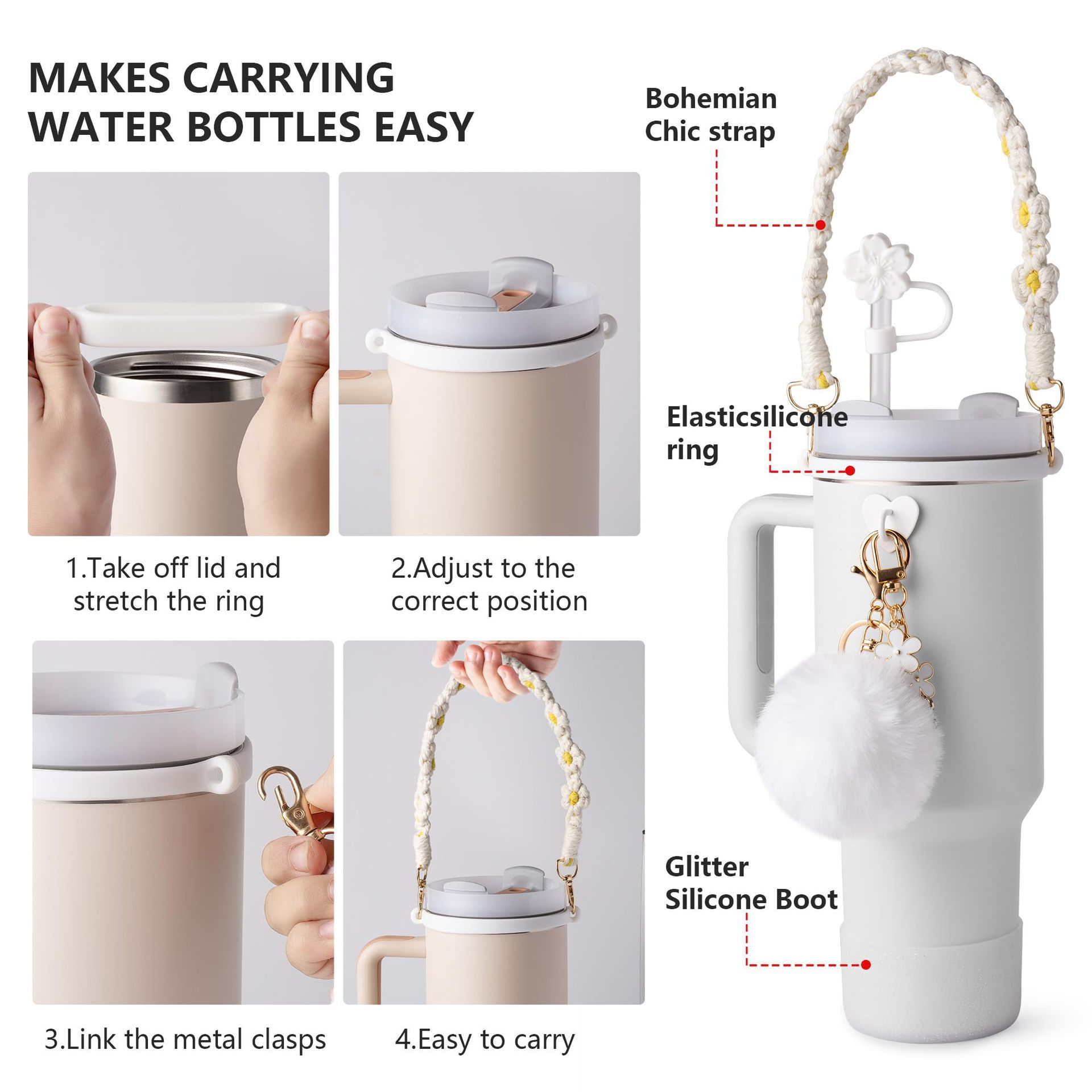 MAKES CARRYING WATER BOTTLES EASY

1.Take off lid and stretch the ring

2.Adjust to the correct position

3.Link the metal clasps

4.Easy to carry

Bohemian Chic strap

Elasticsilicone ring

Glitter Silicone Boot