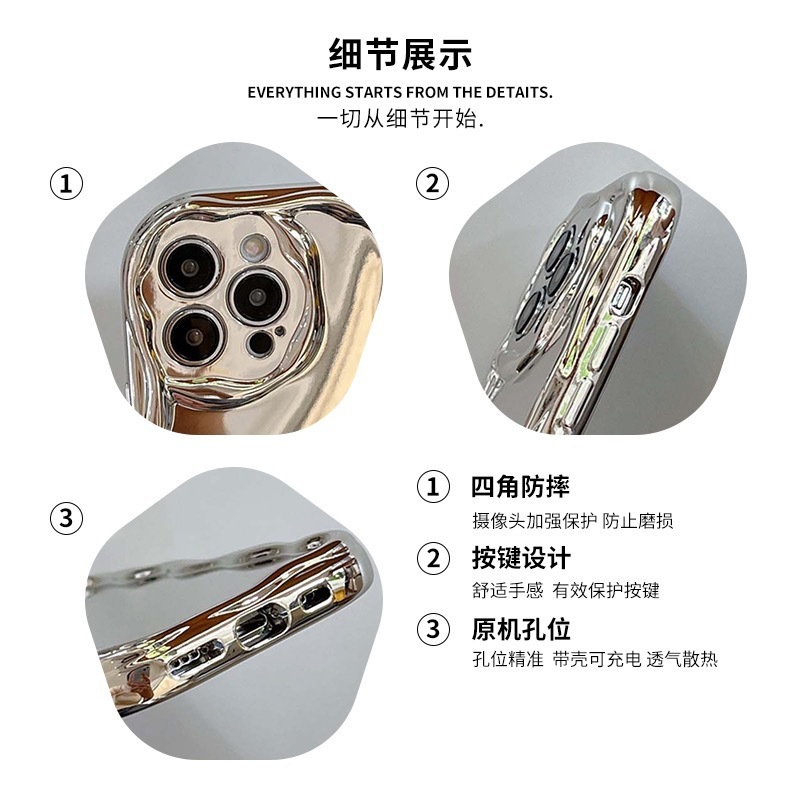 细节展示

EVERYTHING STARTS FROM THE DETAITS.

一切从细节开始.

①

②

③

① 四角防摔

摄像头加强保护 防止磨损

② 按键设计

舒适手感 有效保护按键

③ 原机孔位

孔位精准 带壳可充电 透气散热