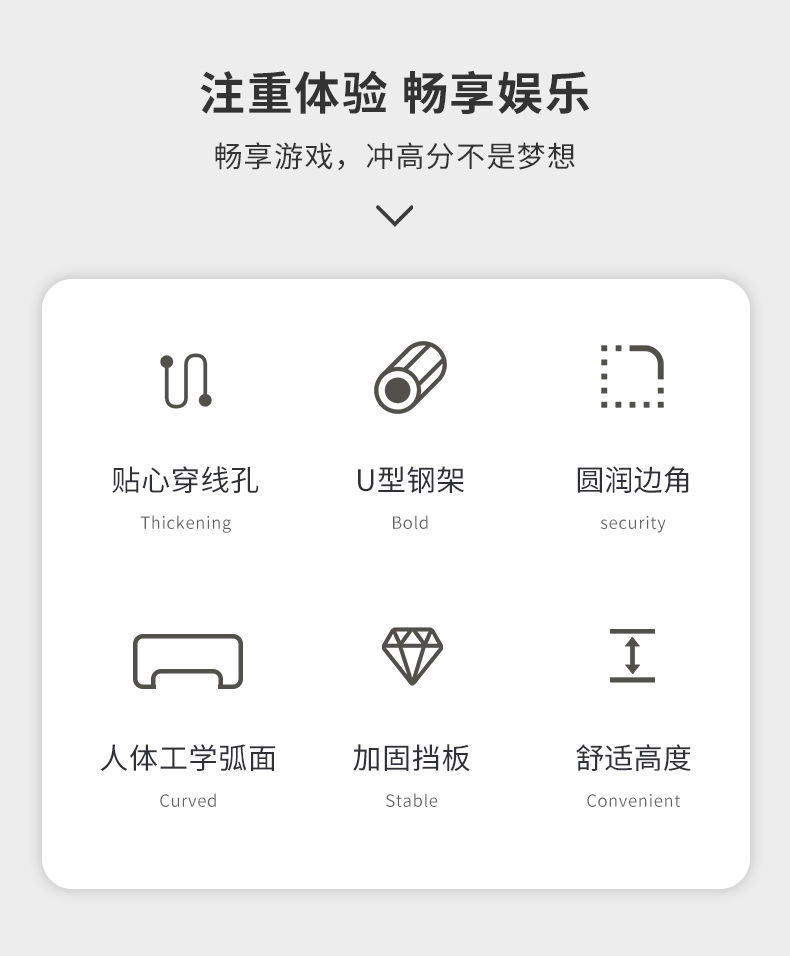 注重体验 畅享娱乐

畅享游戏，冲高分不是梦想

贴心穿线孔
Thickening

U型钢架
Bold

圆润边角
security

人体工学弧面
Curved

加固挡板
Stable

舒适高度
Convenient