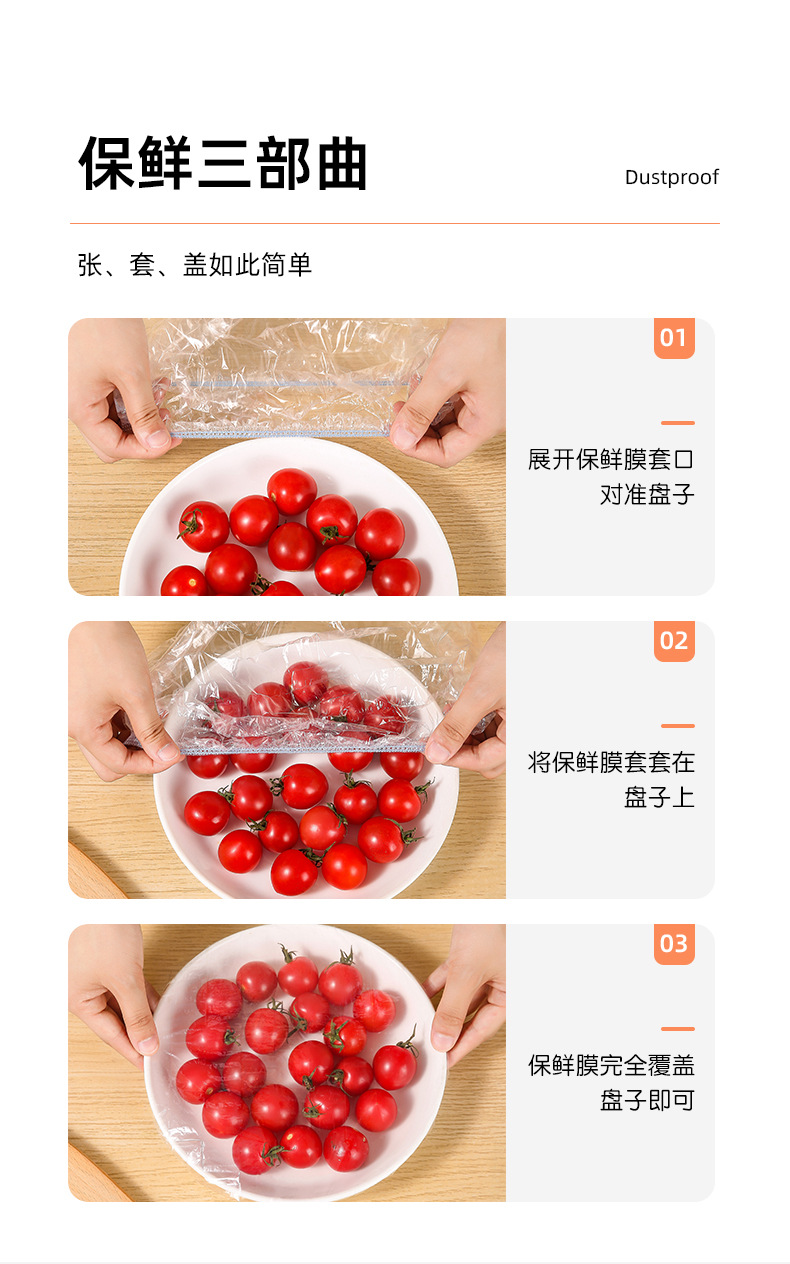 保鲜三部曲

Dustproof

张、套、盖如此简单

01

展开保鲜膜套口对准盘子

02

将保鲜膜套套在盘子上

03

保鲜膜完全覆盖盘子即可