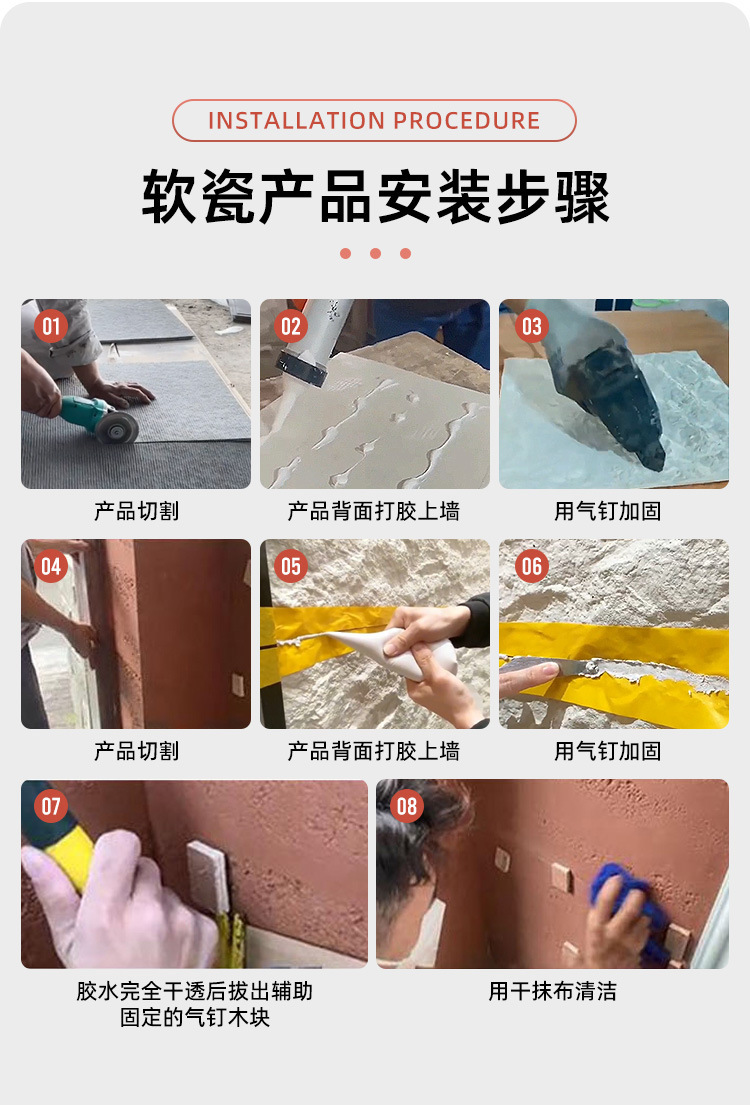 INSTALLATION PROCEDURE

软瓷产品安装步骤

01
产品切割

02
产品背面打胶上墙

03
用气钉加固

04
产品切割

05
产品背面打胶上墙

06
用气钉加固

07
胶水完全干透后拔出辅助固定的气钉木块

08
用干抹布清洁