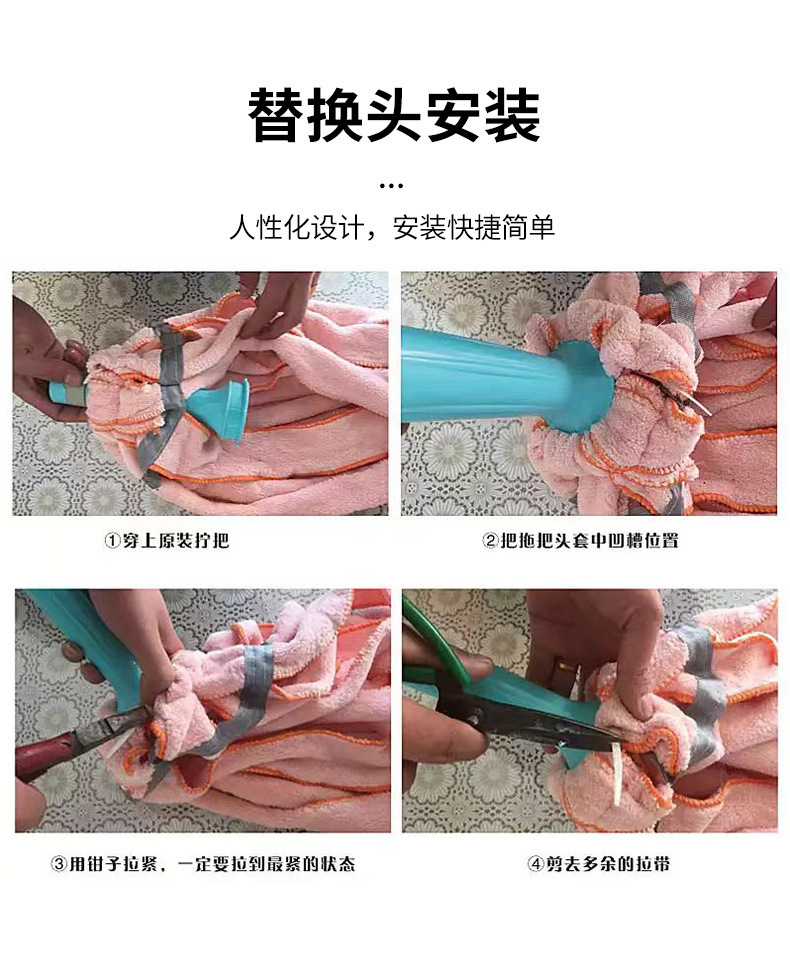 替换头安装

...

人性化设计，安装快捷简单

①穿上原装拧把

②把拖把头套中凹槽位置

③用钳子拉紧，一定要拉到最紧的状态

④剪去多余的拉带