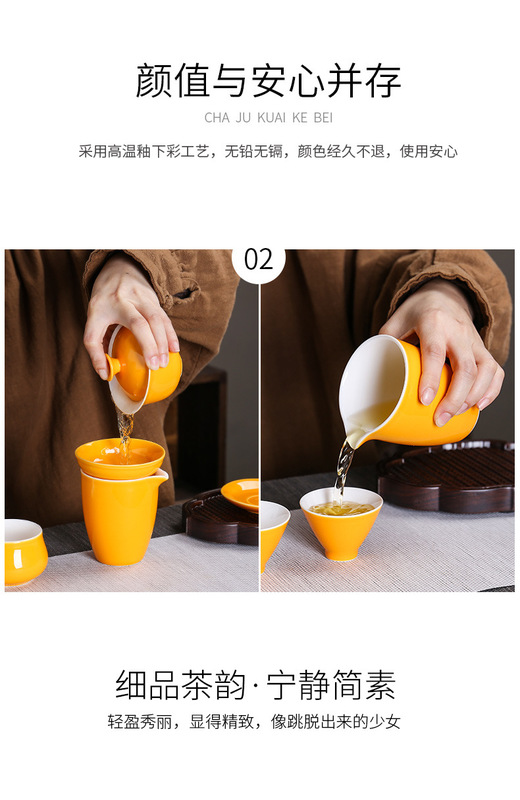 颜值与安心并存

CHA JU KUAI KE BEI

采用高温釉下彩工艺，无铅无镉，颜色经久不退，使用安心

02

细品茶韵·宁静简素

轻盈秀丽，显得精致，像跳脱出来的少女