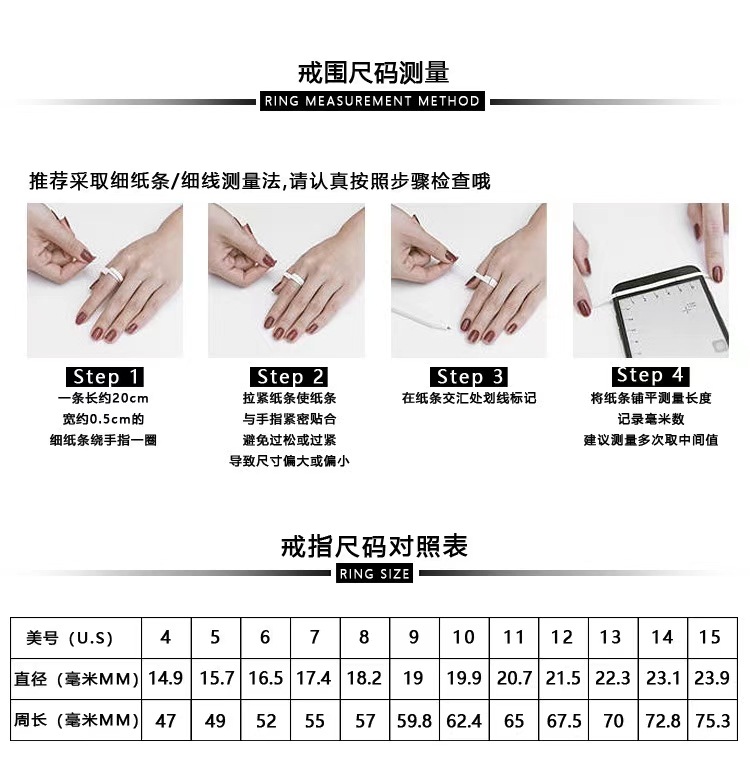 戒围尺码测量

RING MEASUREMENT METHOD

推荐采取细纸条/细线测量法,请认真按照步骤检查哦

Step 1
一条长约20cm
宽约0.5cm的
细纸条绕手指一圈

Step 2
拉紧纸条使纸条
与手指紧密贴合
避免过松或过紧
导致尺寸偏大或偏小

Step 3
在纸条交汇处划线标记

Step 4
将纸条铺平测量长度
记录毫米数
建议测量多次取中间值

戒指尺码对照表

RING SIZE

| 美号（U.S) | 4 | 5 | 6 | 7 | 8 | 9 | 10 | 11 | 12 | 13 | 14 | 15 |
|---|---|---|---|---|---|---|---|---|---|---|---|---|
| 直径（毫米MM) | 14.9 | 15.7 | 16.5 | 17.4 | 18.2 | 19 | 19.9 | 20.7 | 21.5 | 22.3 | 23.1 | 23.9 |
| 周长（毫米MM) | 47 | 49 | 52 | 55 | 57 | 59.8 | 62.4 | 65 | 67.5 | 70 | 72.8 | 75.3 |