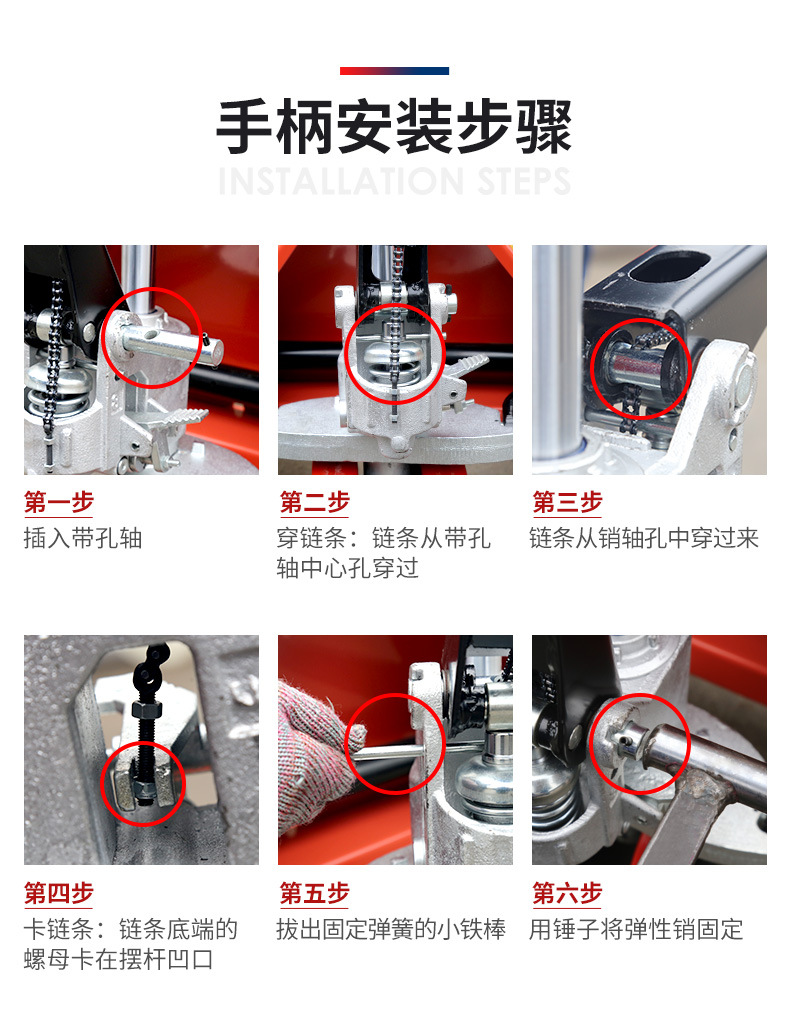 手柄安装步骤
INSTALLATION STEPS

第一步
插入带孔轴

第二步
穿链条：链条从带孔轴中心孔穿过

第三步
链条从销轴孔中穿过来

第四步
卡链条：链条底端的螺母卡在摆杆凹口

第五步
拔出固定弹簧的小铁棒

第六步
用锤子将弹性销固定