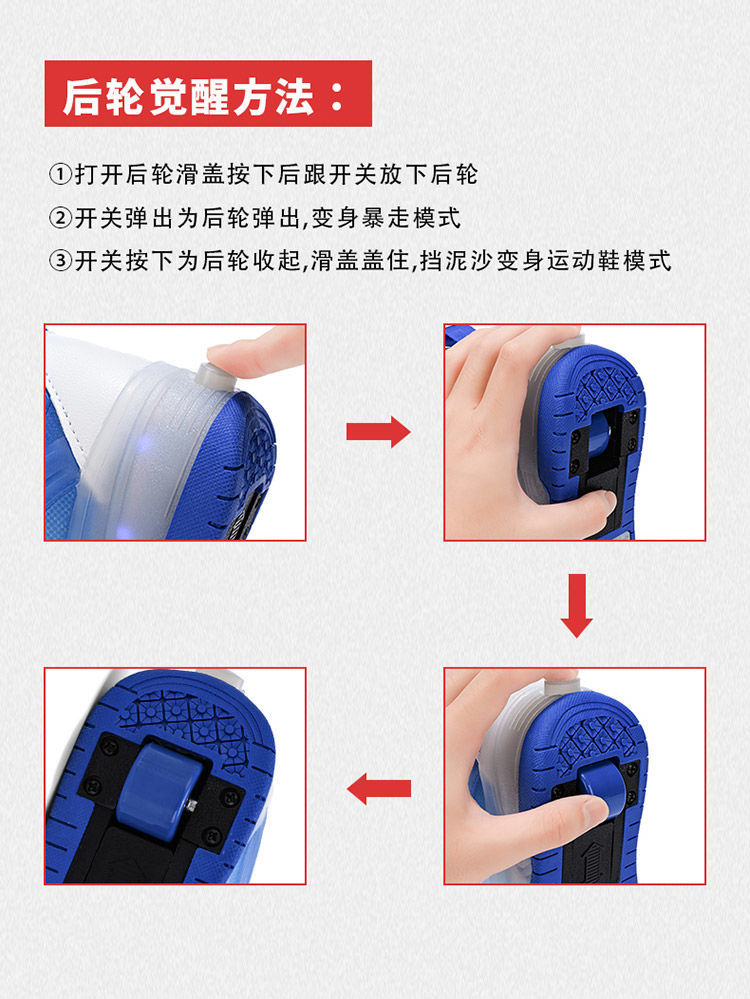 后轮觉醒方法：

①打开后轮滑盖按下后跟开关放下后轮

②开关弹出为后轮弹出,变身暴走模式

③开关按下为后轮收起,滑盖盖住,挡泥沙变身运动鞋模式