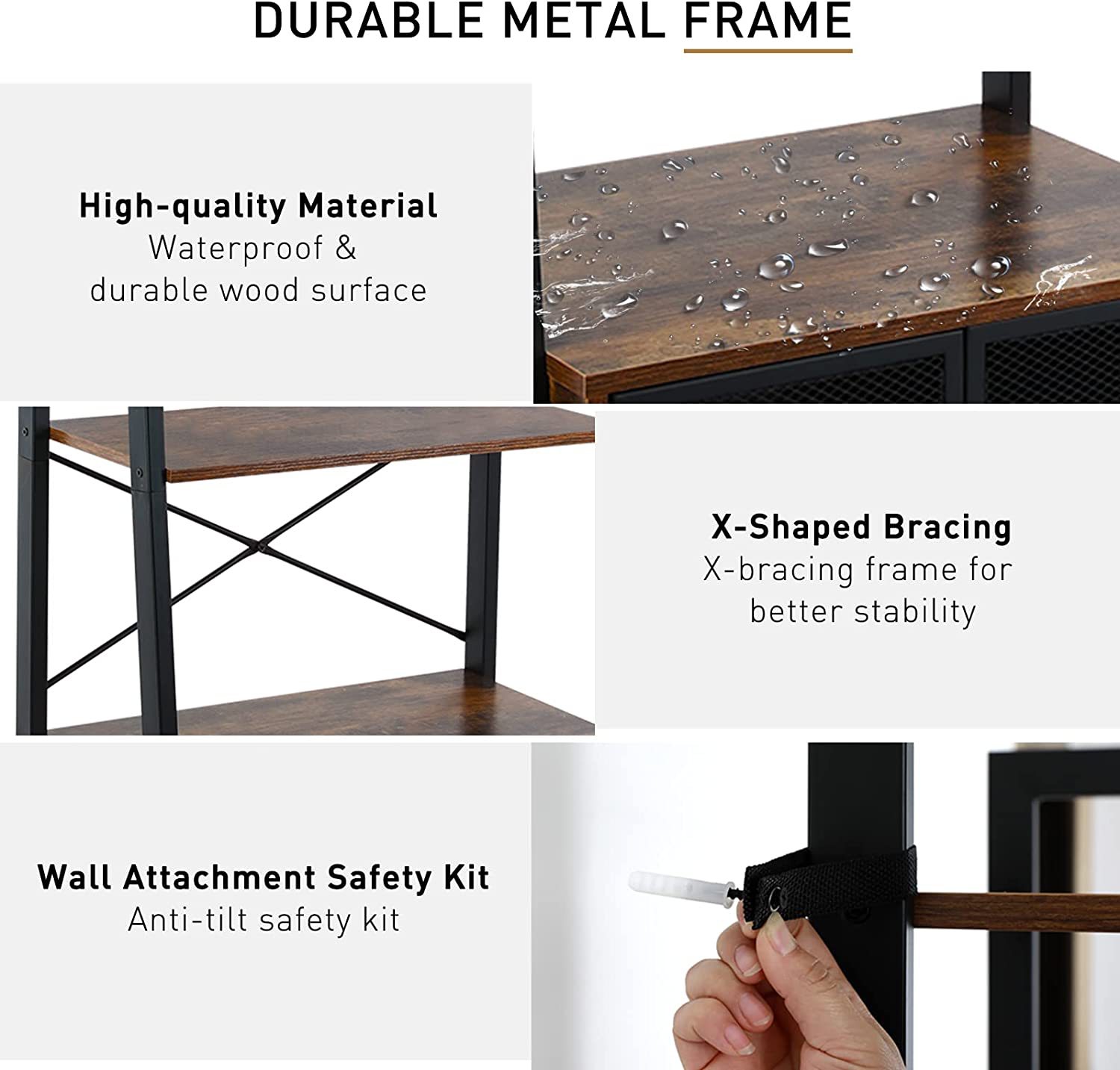 DURABLE METAL FRAME

High-quality Material
Waterproof & durable wood surface

X-Shaped Bracing
X-bracing frame for better stability

Wall Attachment Safety Kit
Anti-tilt safety kit