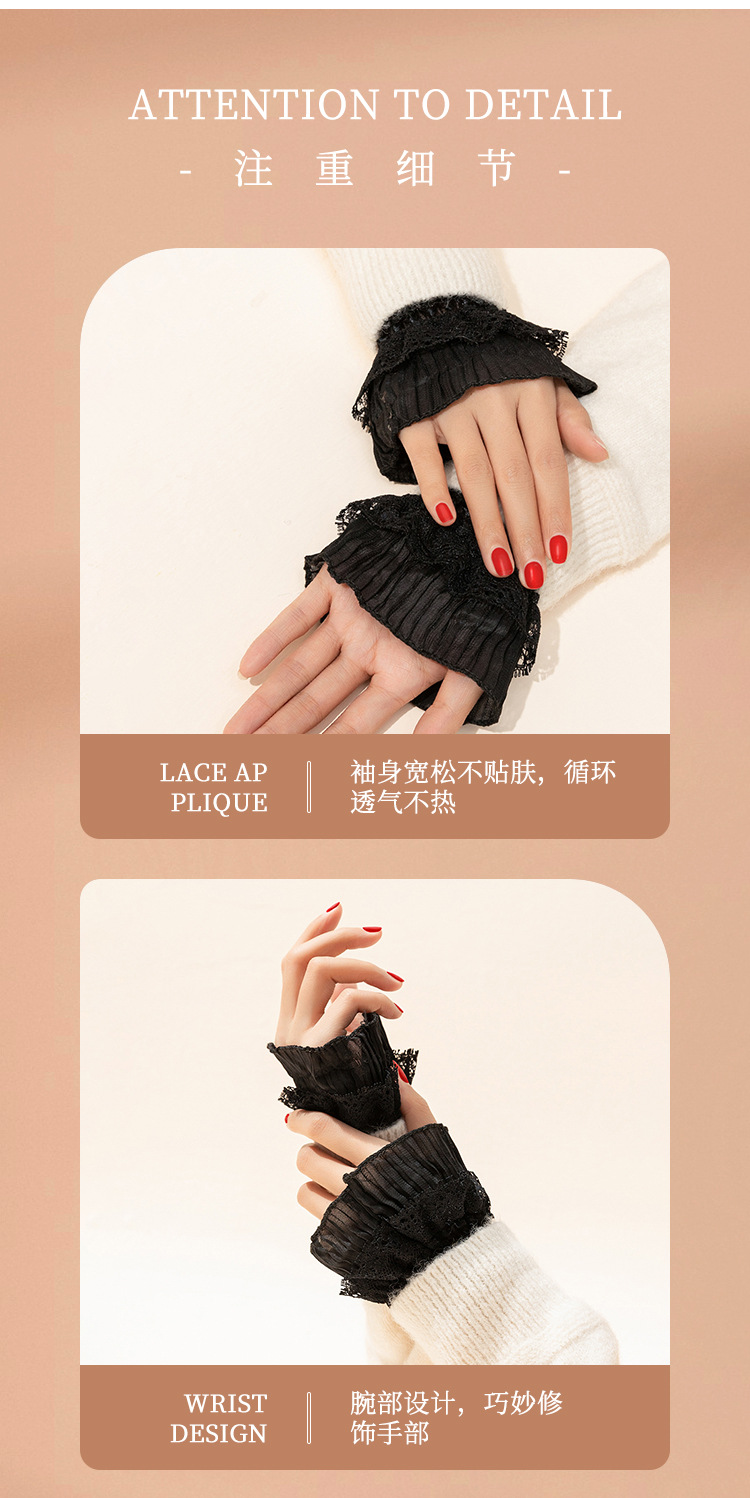 ATTENTION TO DETAIL
- 注 重 细 节 -

LACE AP PLIQUE

袖身宽松不贴肤，循环透气不热

WRIST DESIGN

腕部设计，巧妙修饰手部