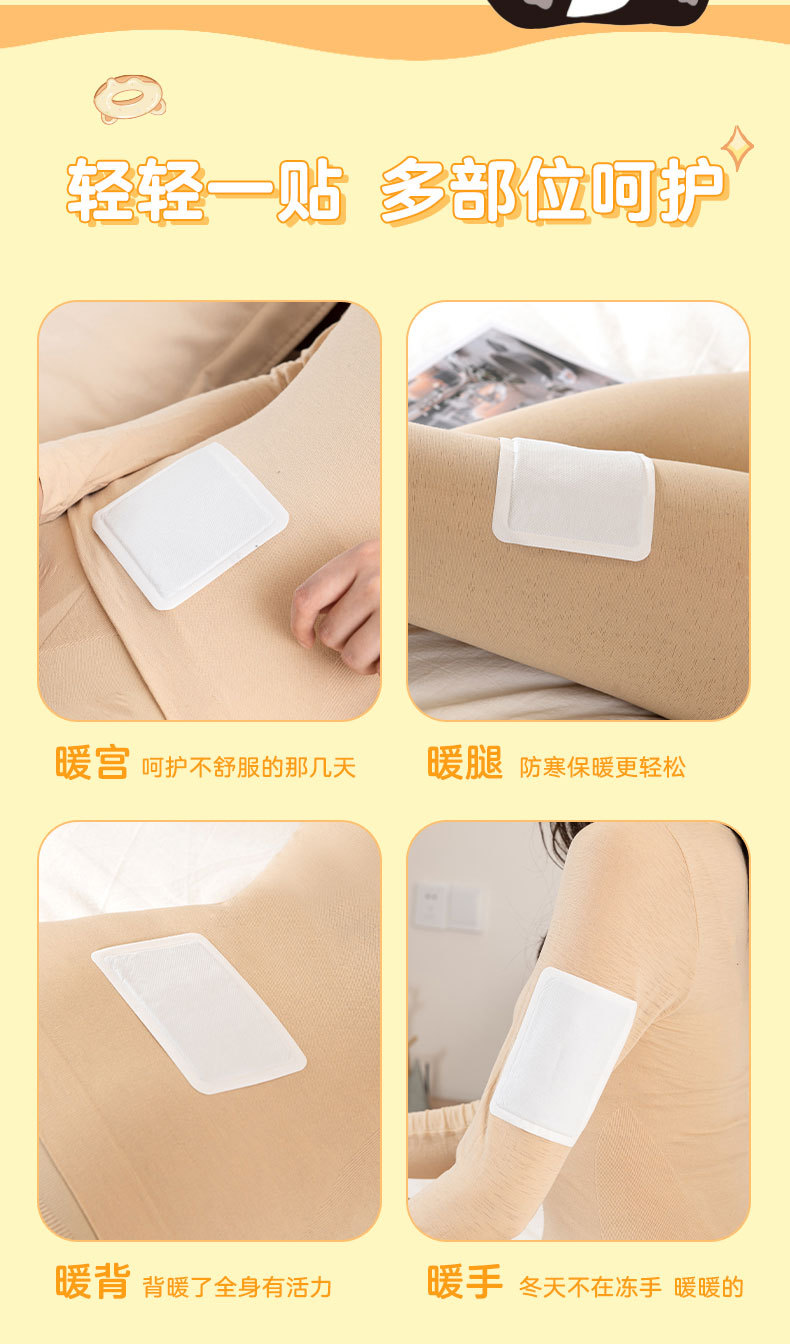 轻轻一贴 多部位呵护

暖宫 呵护不舒服的那几天

暖腿 防寒保暖更轻松

暖背 背暖了全身有活力

暖手 冬天不在冻手 暖暖的