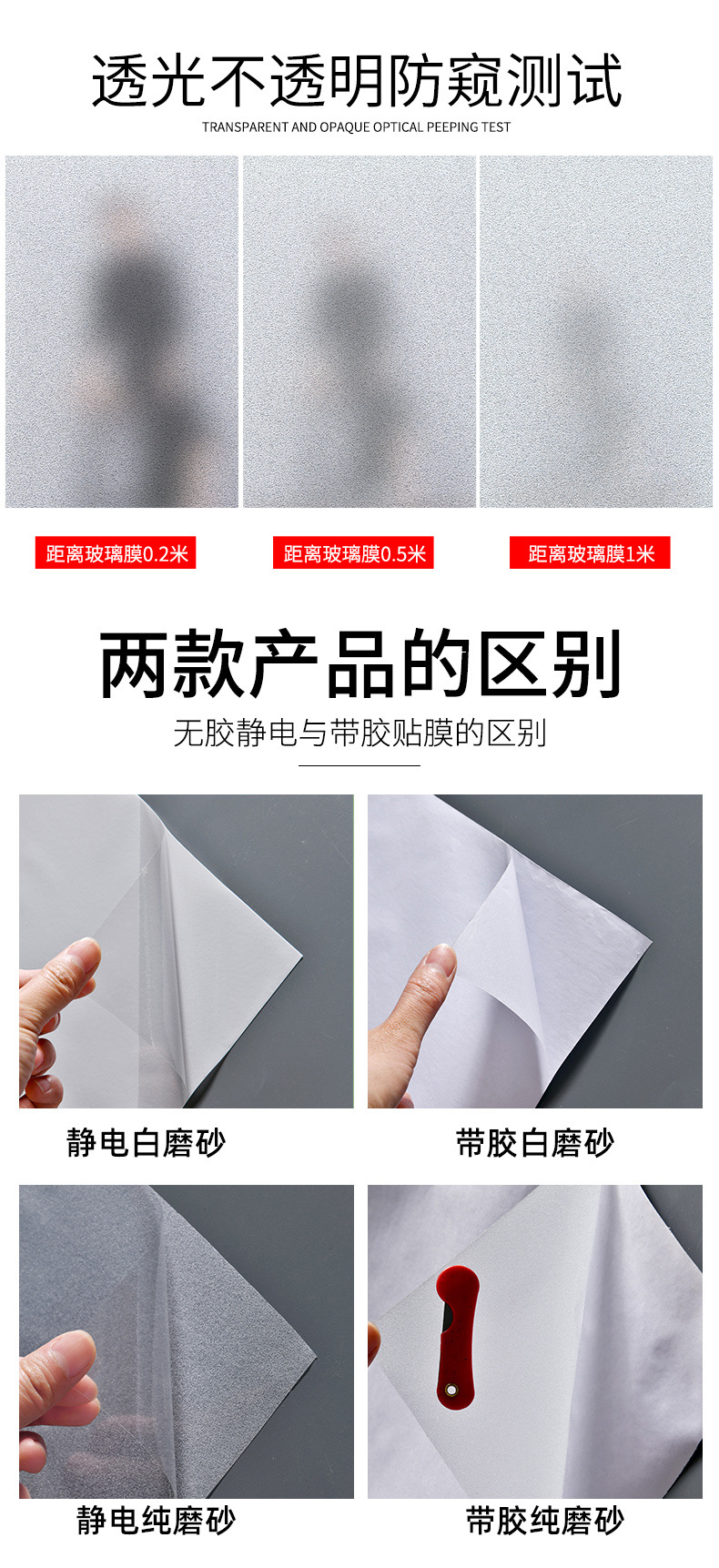 透光不透明防窥测试
TRANSPARENT AND OPAQUE OPTICAL PEEPING TEST

距离玻璃膜0.2米

距离玻璃膜0.5米

距离玻璃膜1米

两款产品的区别
无胶静电与带胶贴膜的区别

静电白磨砂

带胶白磨砂

静电纯磨砂

带胶纯磨砂