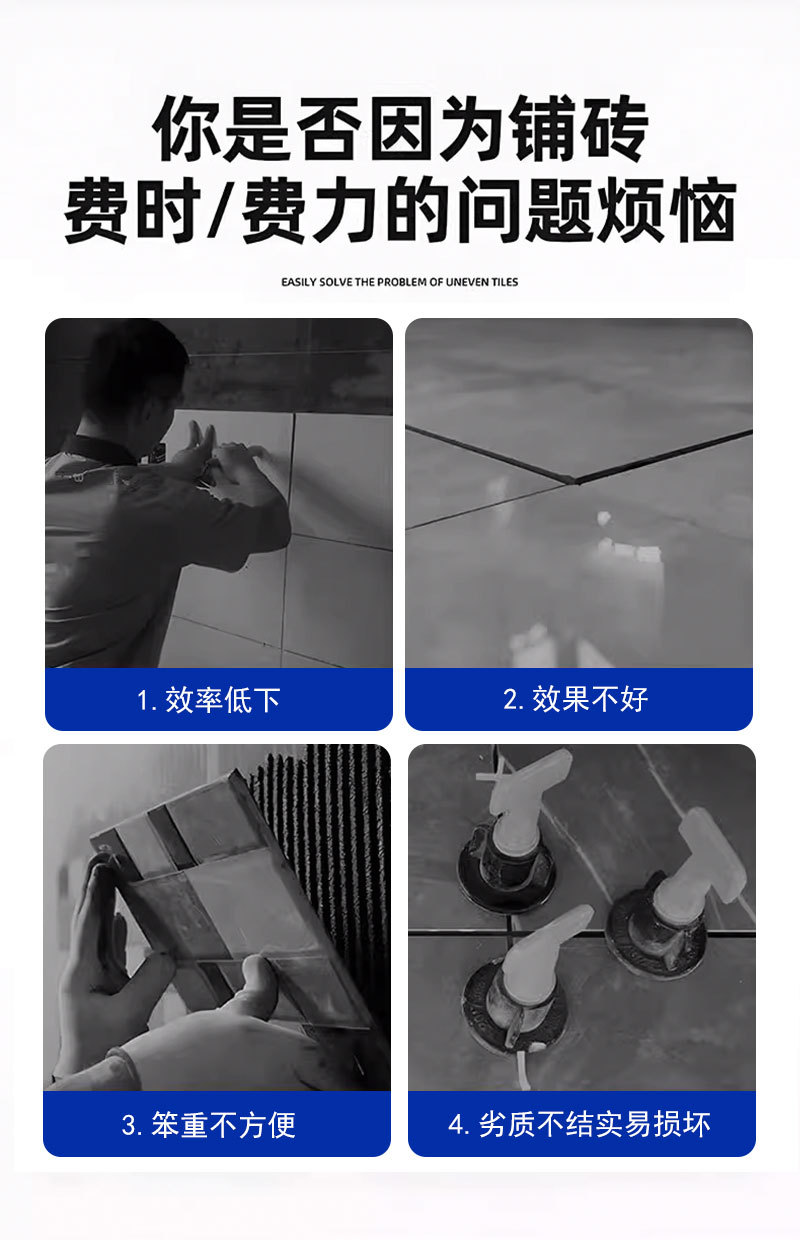 你是否因为铺砖
费时/费力的问题烦恼

EASILY SOLVE THE PROBLEM OF UNEVEN TILES

1. 效率低下

2. 效果不好

3. 笨重不方便

4. 劣质不结实易损坏