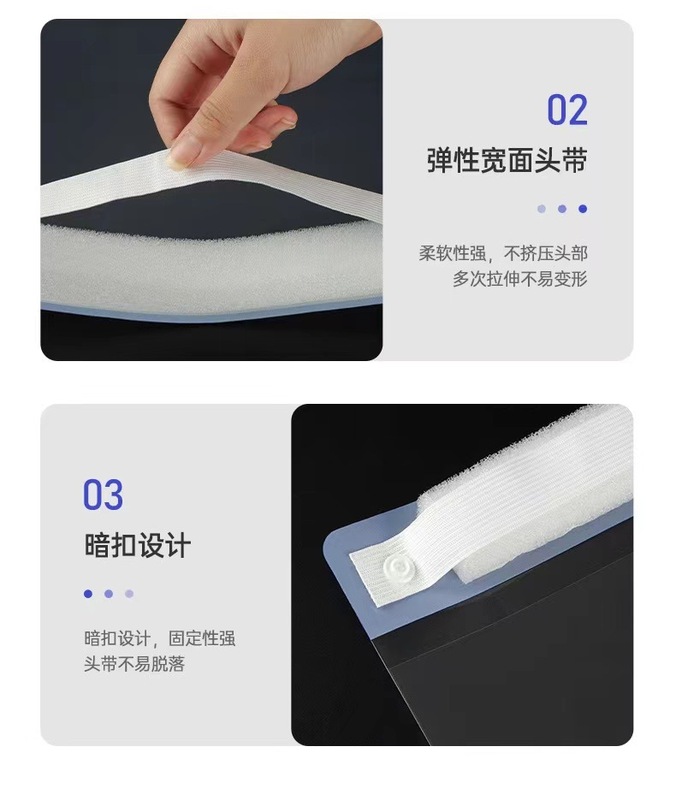 02
弹性宽面头带

柔软性强，不挤压头部
多次拉伸不易变形

03
暗扣设计

暗扣设计，固定性强
头带不易脱落