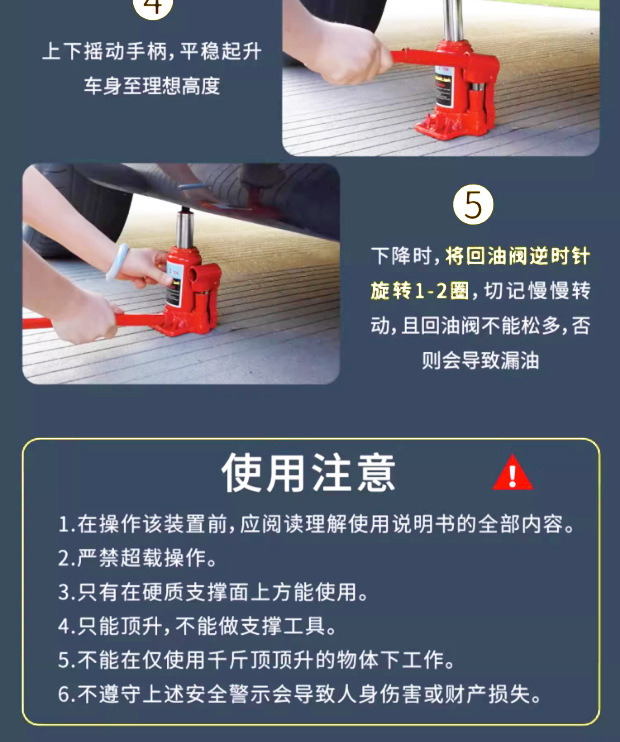 4

上下摇动手柄，平稳起升车身至理想高度

5

下降时，将回油阀逆时针旋转1-2圈，切记慢慢转动，且回油阀不能松多，否则会导致漏油

使用注意

1.在操作该装置前，应阅读理解使用说明书的全部内容。
2.严禁超载操作。
3.只有在硬质支撑面上方能使用。
4.只能顶升，不能做支撑工具。
5.不能在仅使用千斤顶顶升的物体下工作。
6.不遵守上述安全警示会导致人身伤害或财产损失。