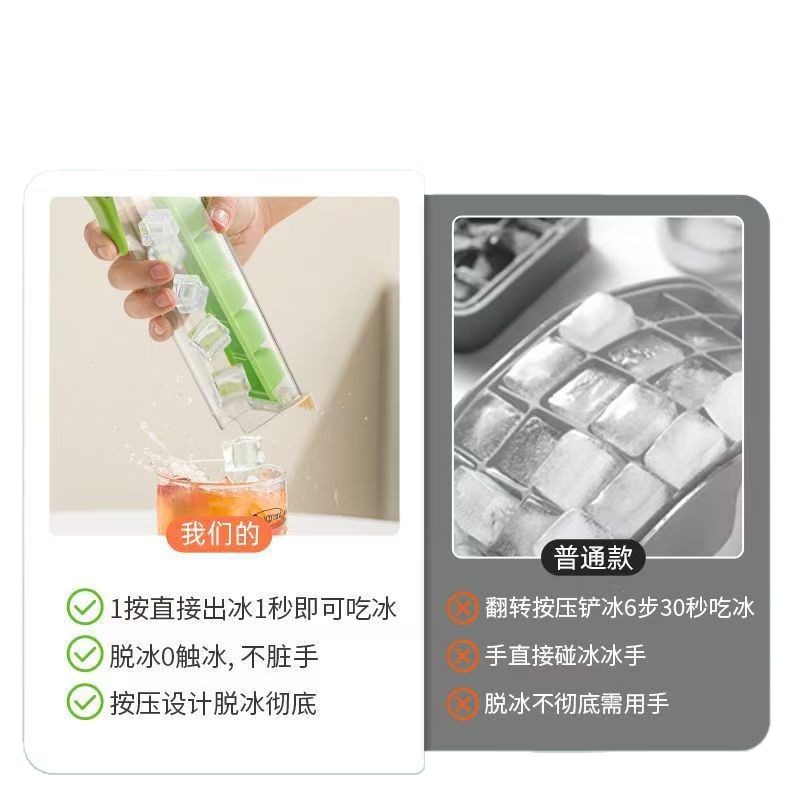 我们的

1按直接出冰1秒即可吃冰

脱冰0触冰, 不脏手

按压设计脱冰彻底

普通款

翻转按压铲冰6步30秒吃冰

手直接碰冰冰手

脱冰不彻底需用手